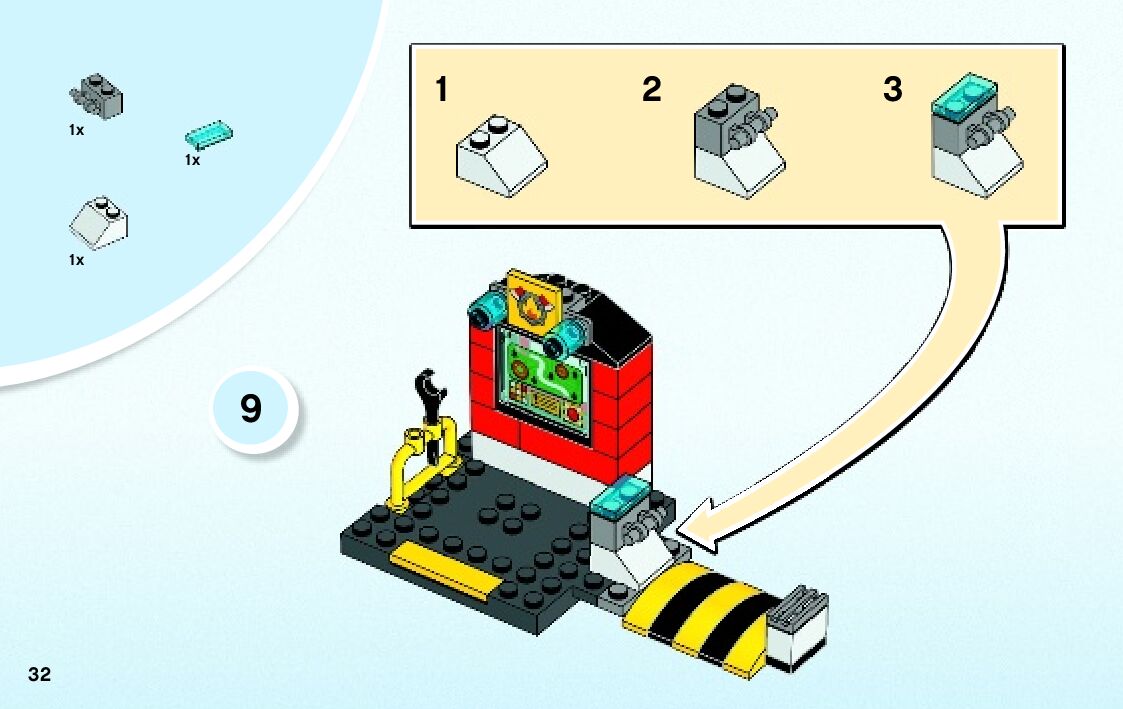 1x

1x

1x

1

2

3

9

32