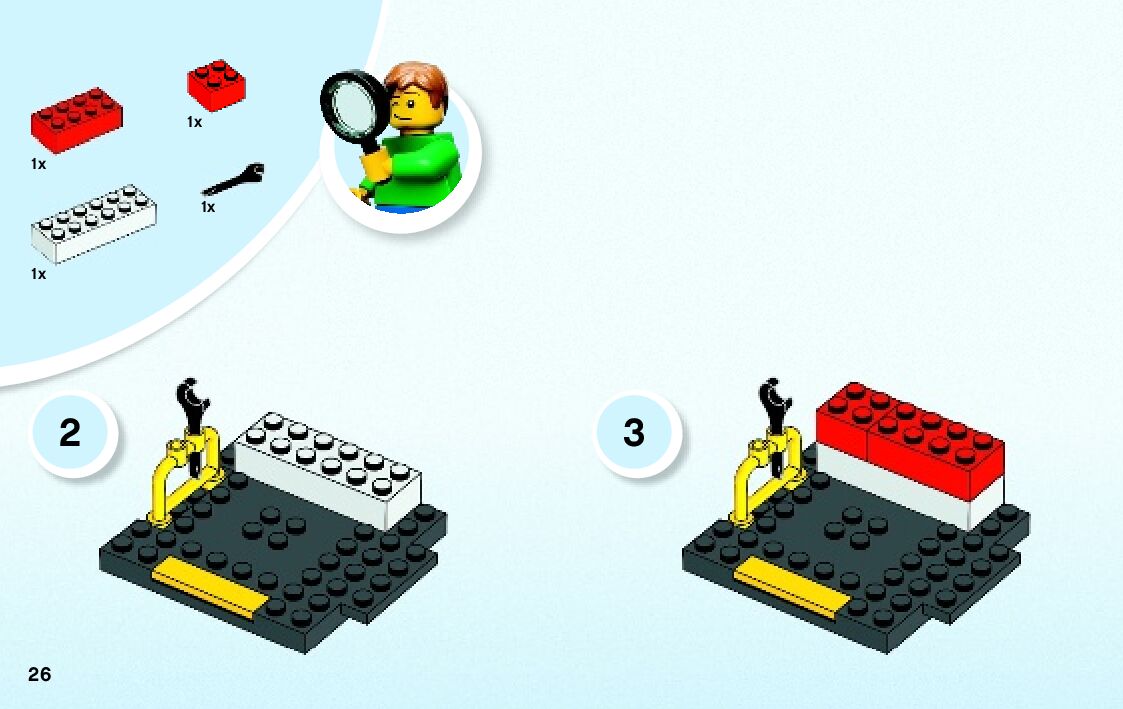 1x

1x

1x

1x

2

3

26