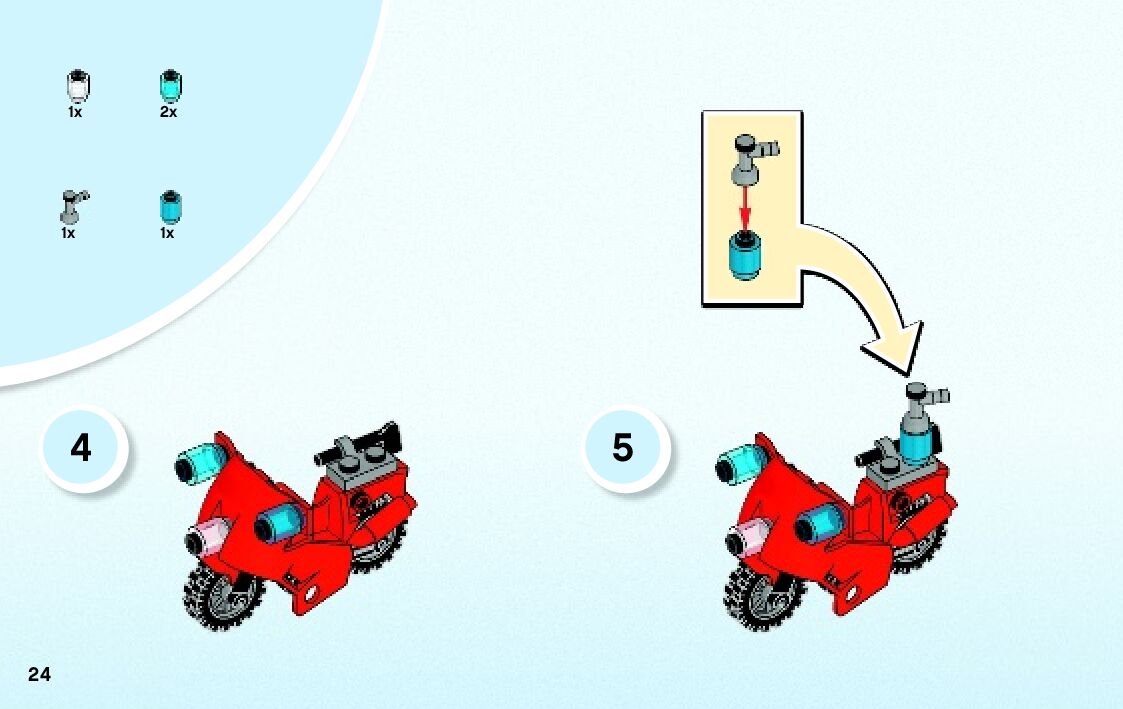 1x
2x
1x
1x

4

5

24