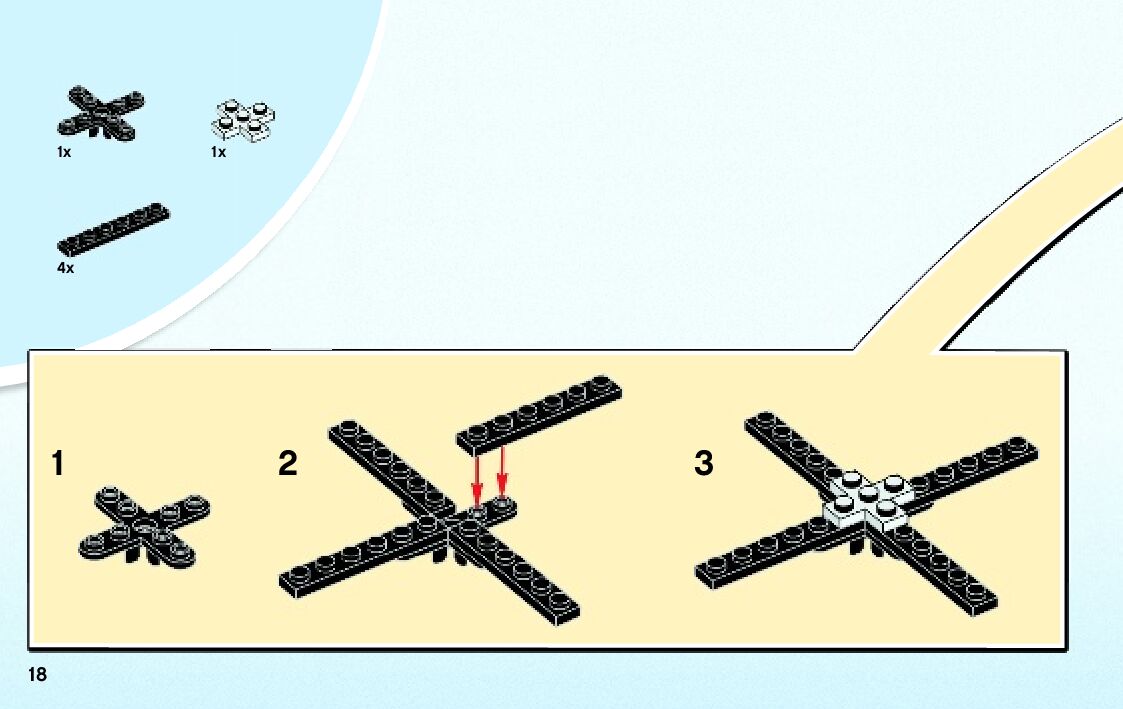 1x
1x
4x
1
2
3
18