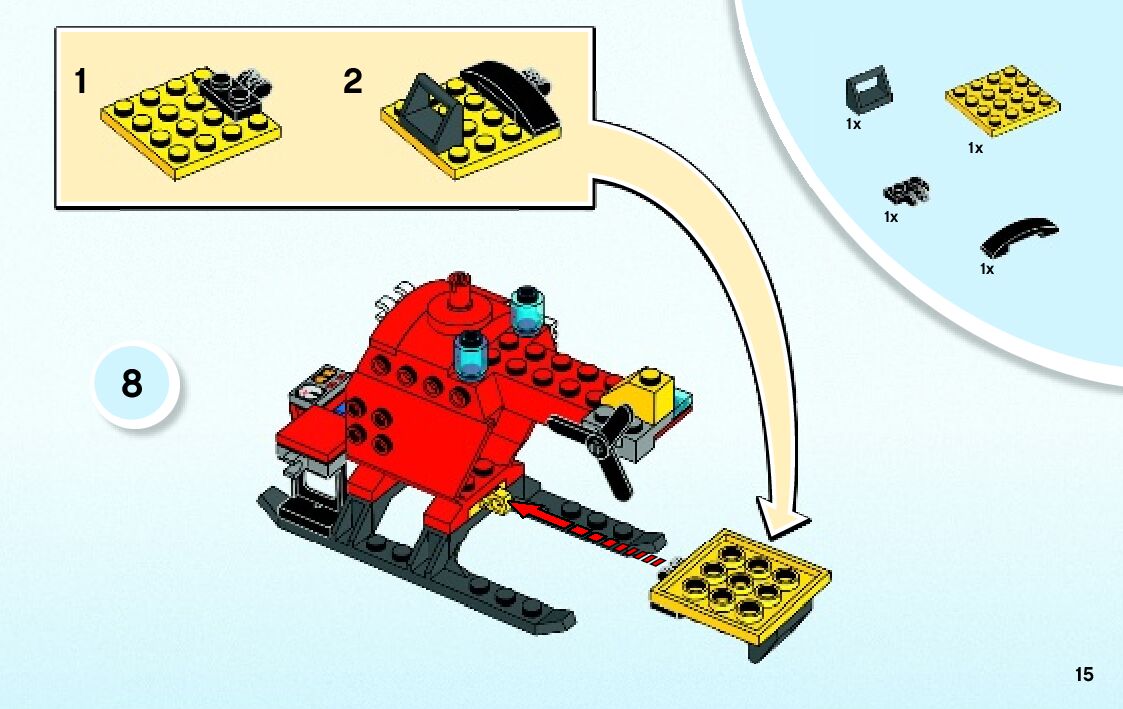 1

2

1x

1x

1x

1x

8

15