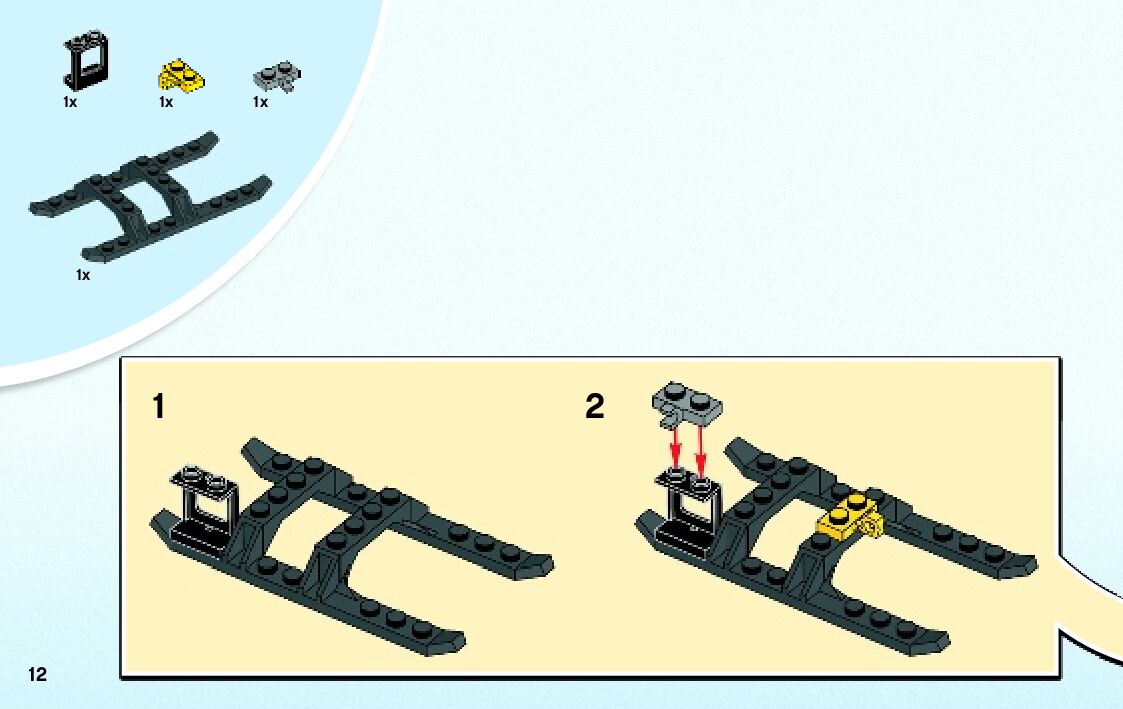 1x 1x 1x

1x

1

2

12