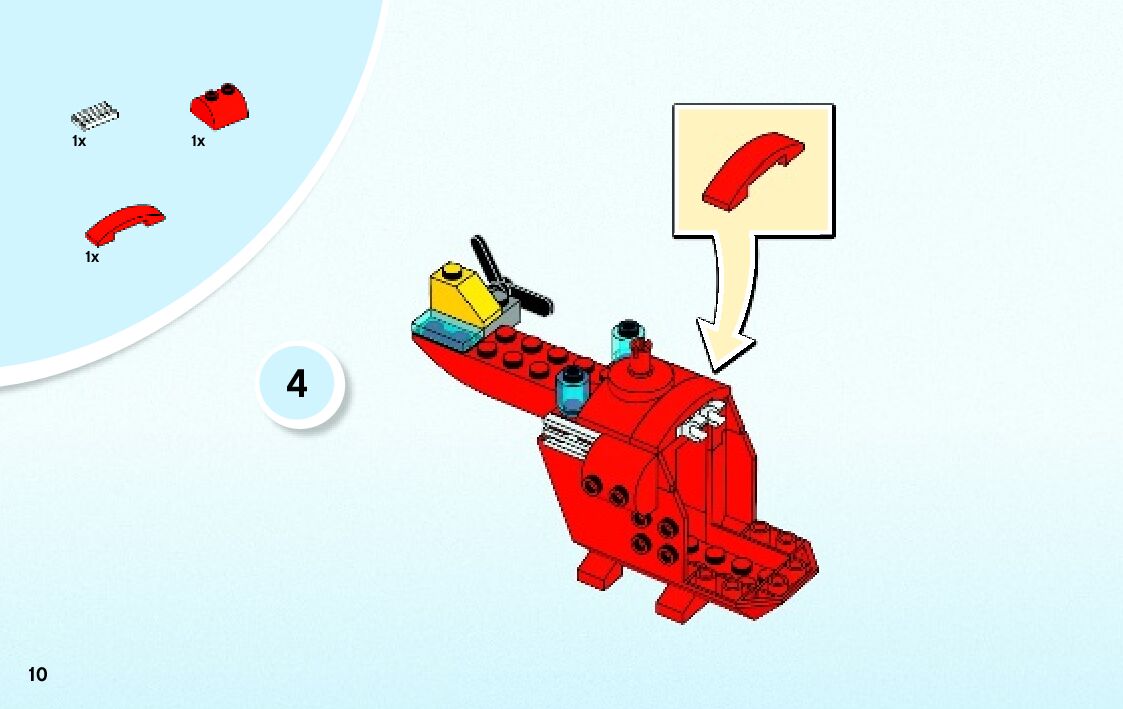 1x
1x
1x

4

10