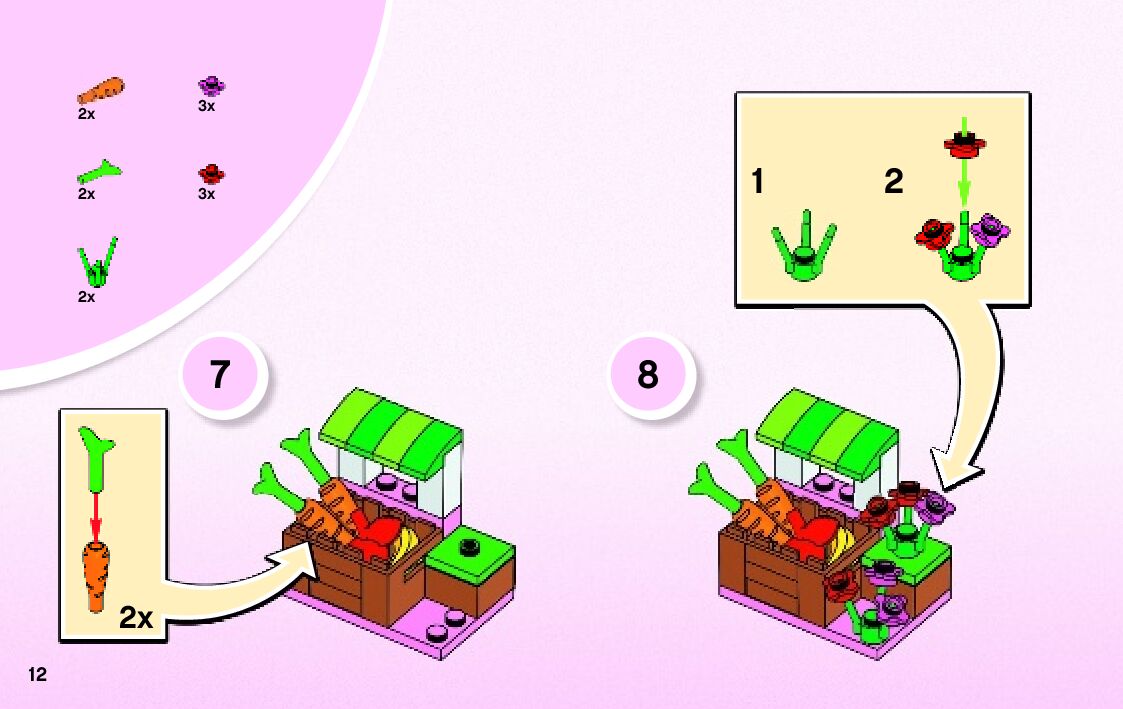 2x
3x
2x
3x
2x

7

2x

8

1
2

12