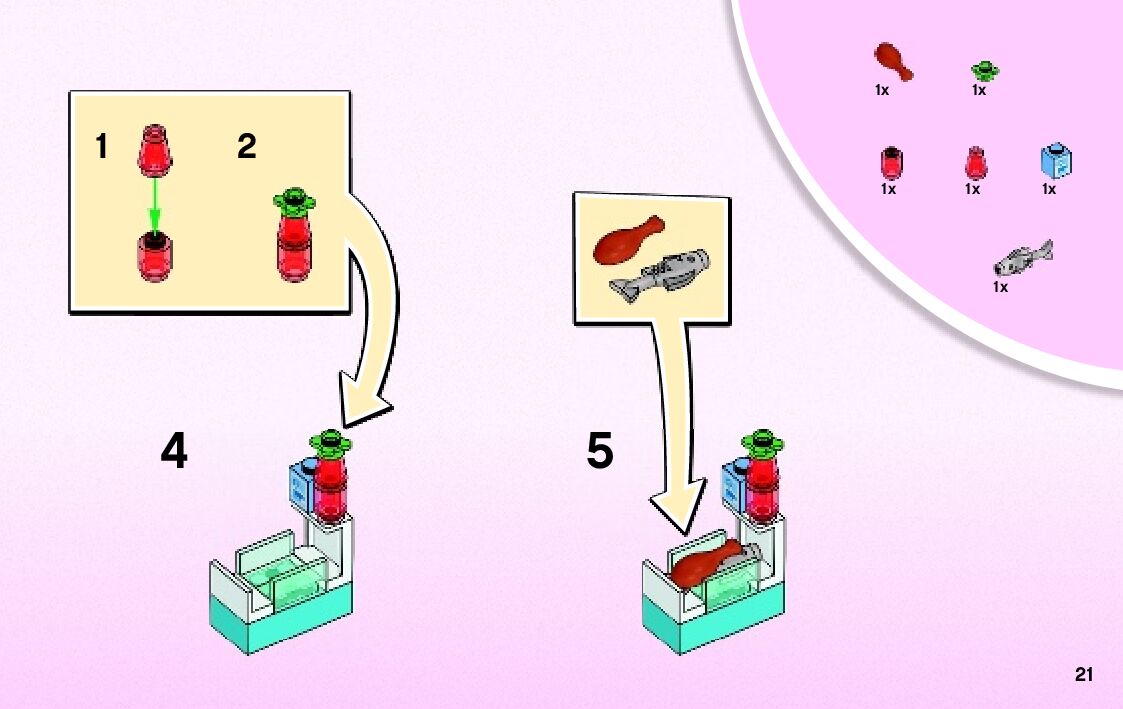 1x
1x
1x
1x
1x
1x

1 2

4

5

21