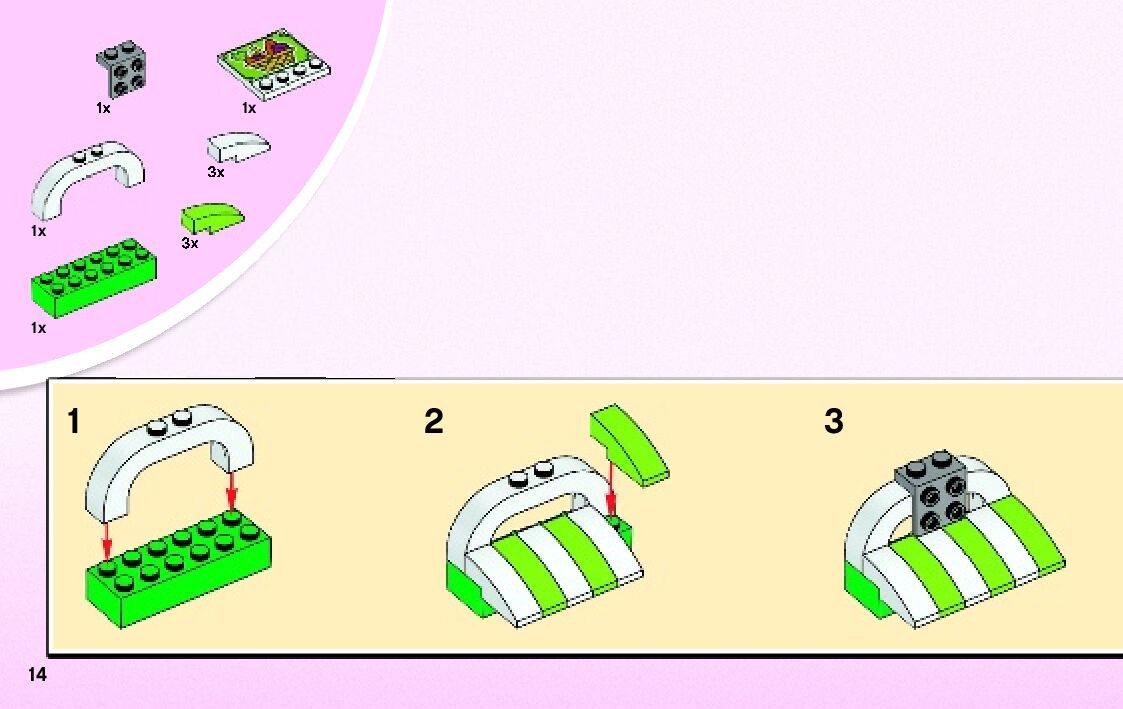 1x
1x
3x
1x
3x
1x

1
2
3

14