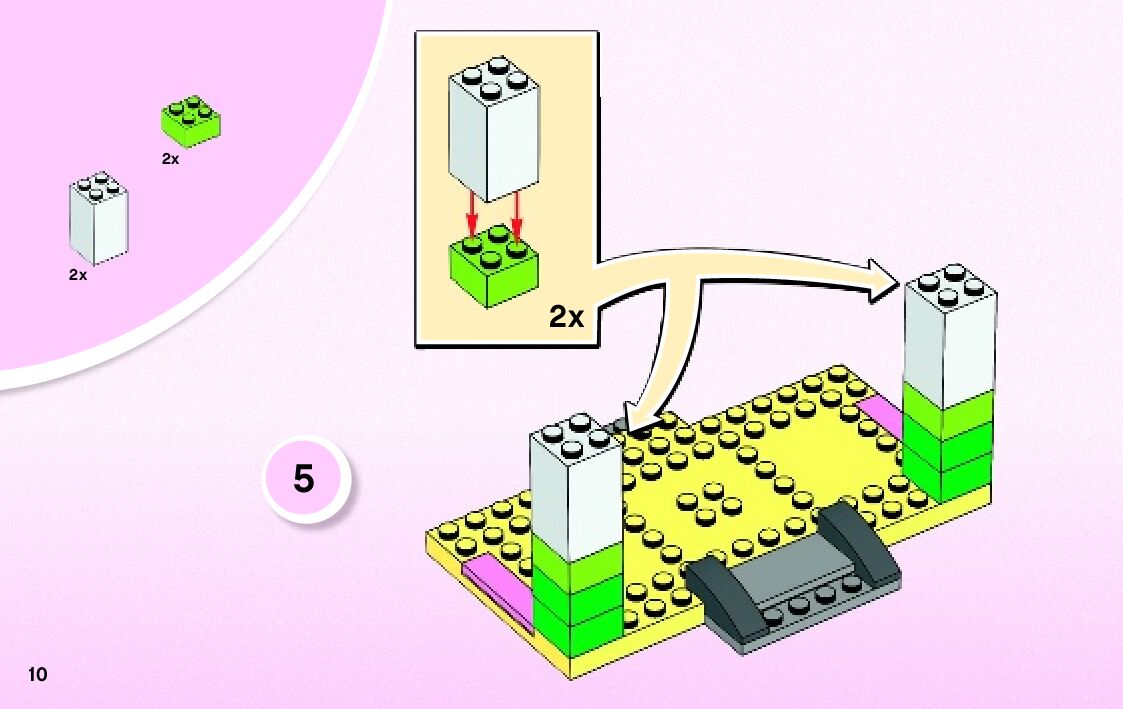 2x

2x

2x

5

10