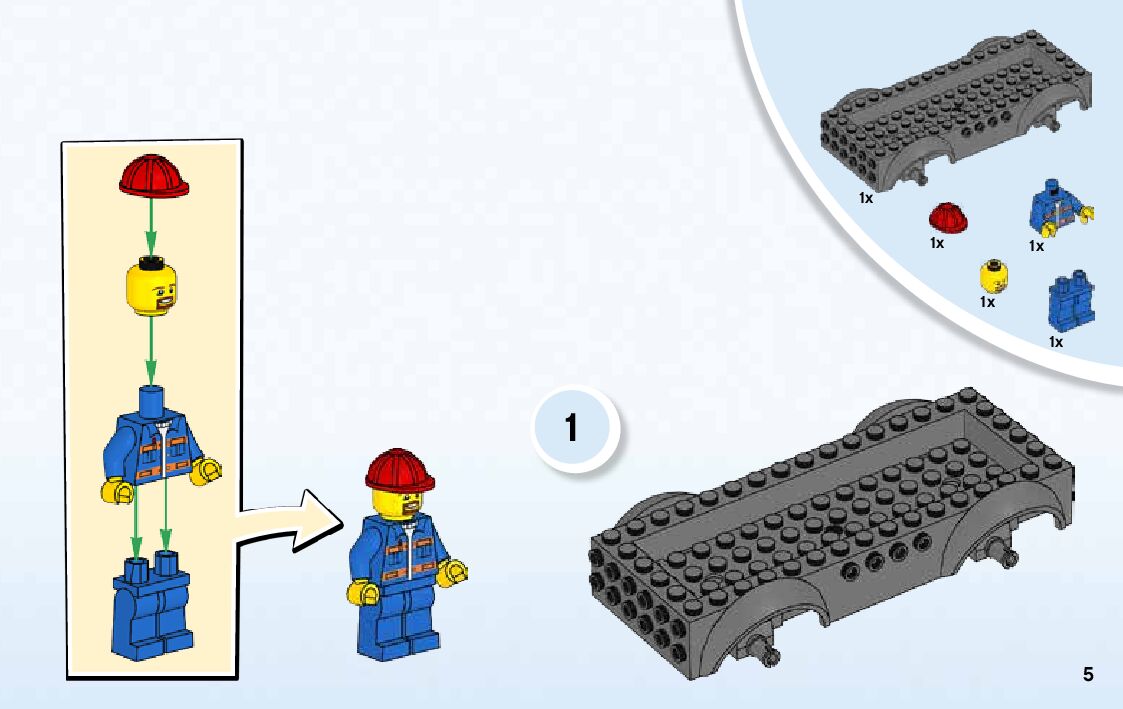 1x

1x

1x

1x

1x

1

5