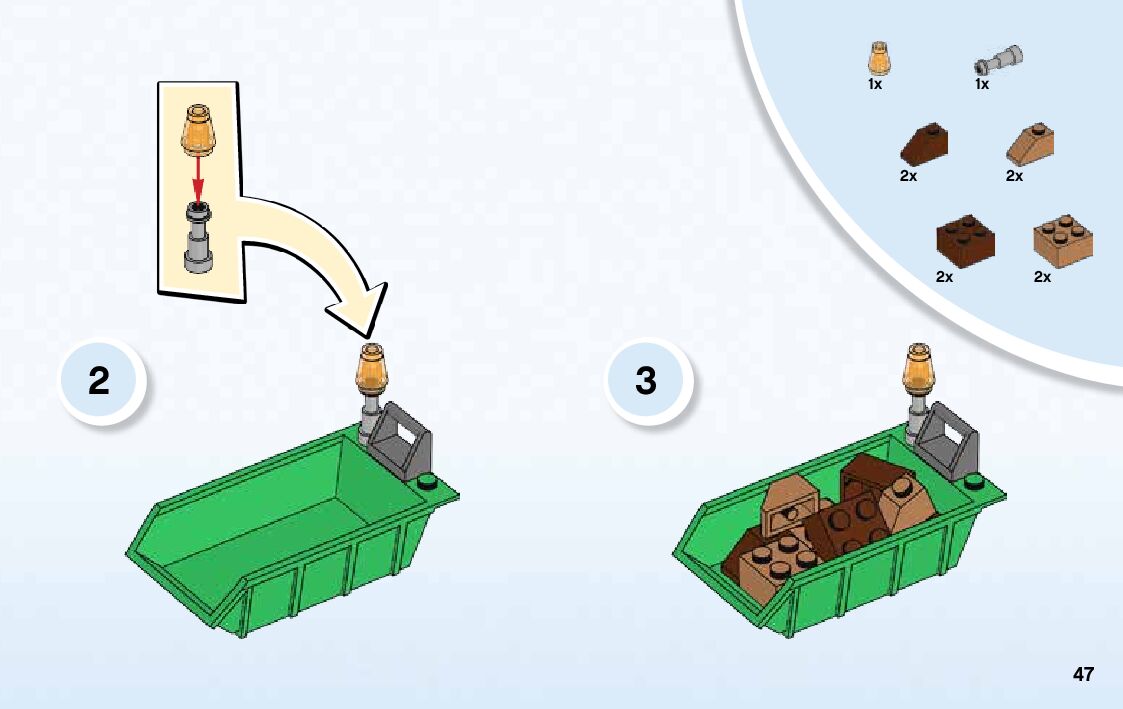 1x 1x

2x 2x

2x 2x

2

3

47