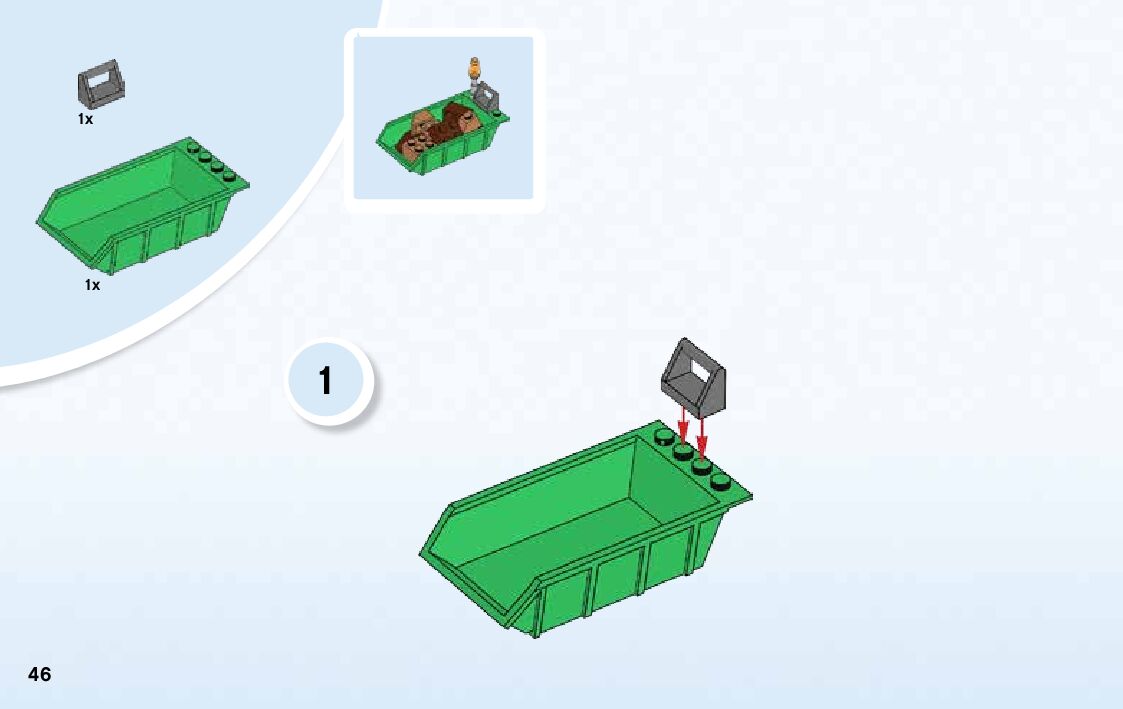 1x

1x

1

46