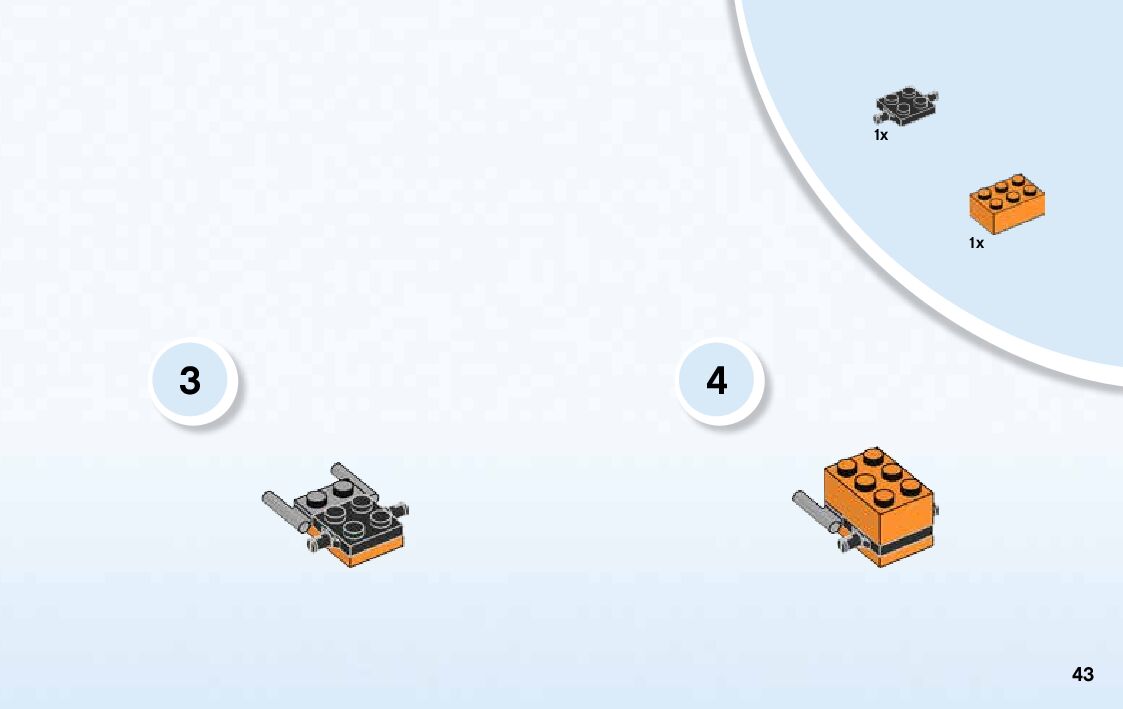 1x

1x

3

4

43