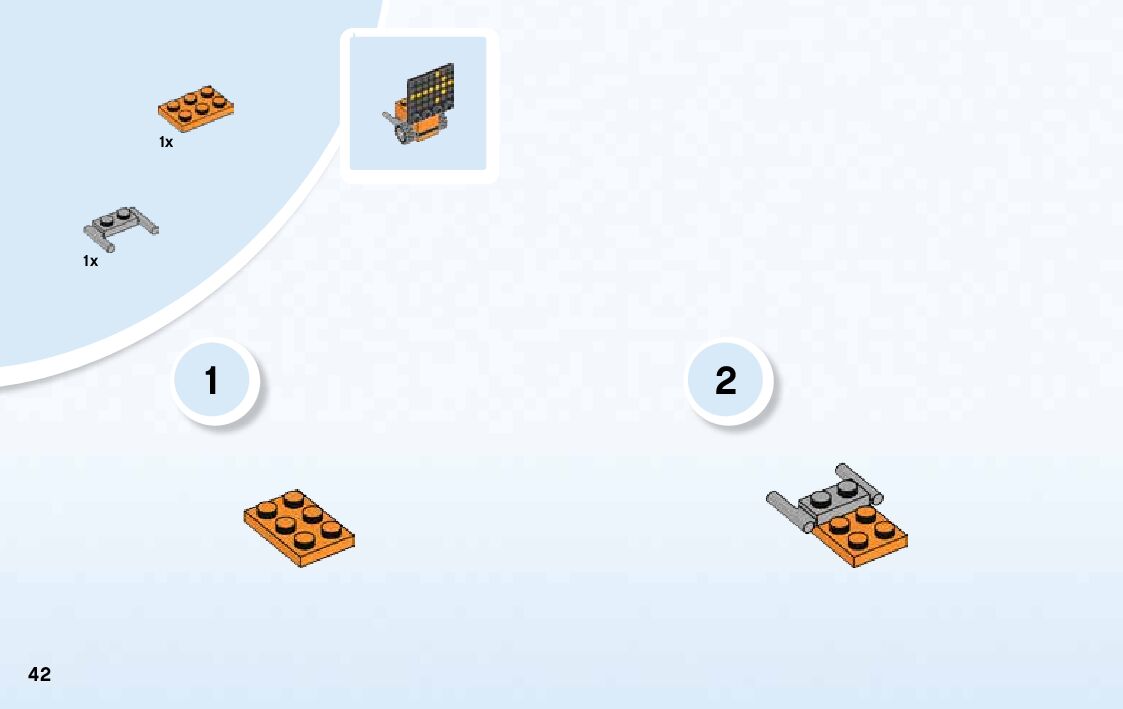 1x

1x

1

2

42