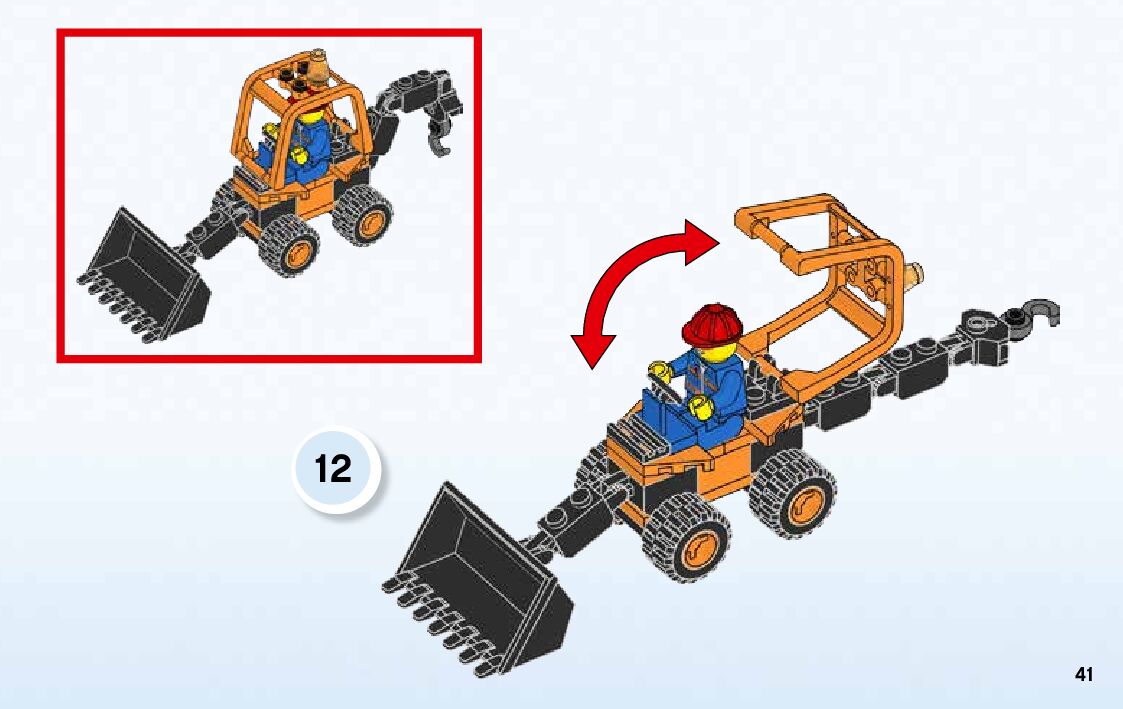 12

41