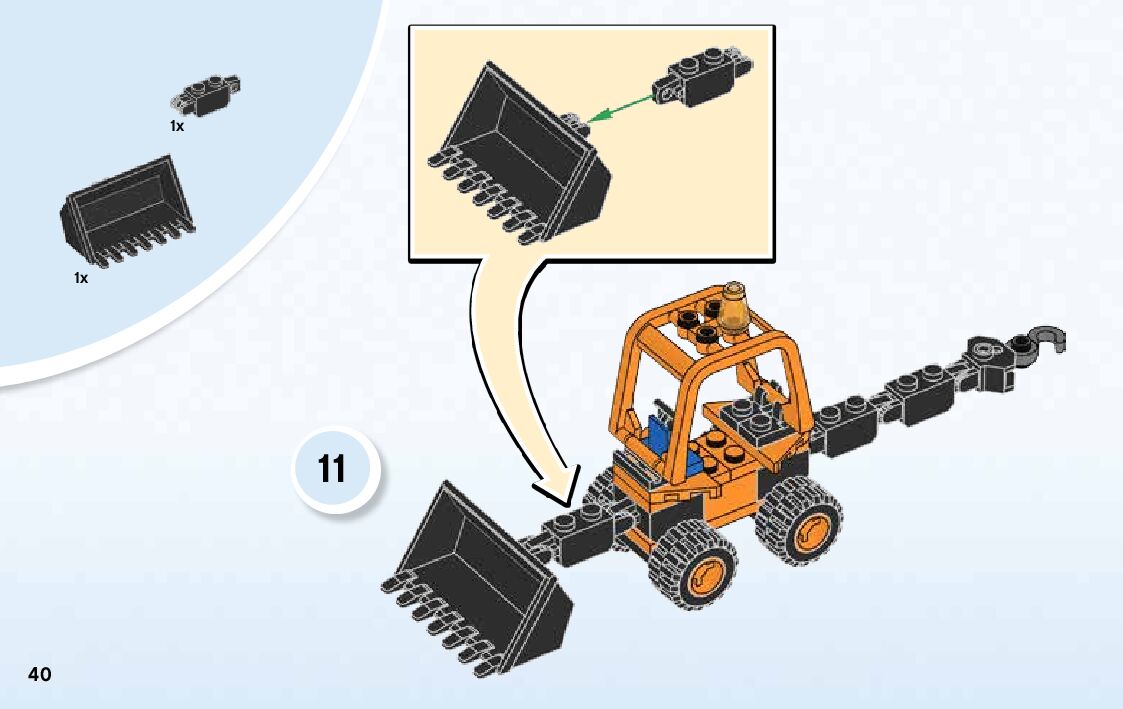 1x

1x

11

40