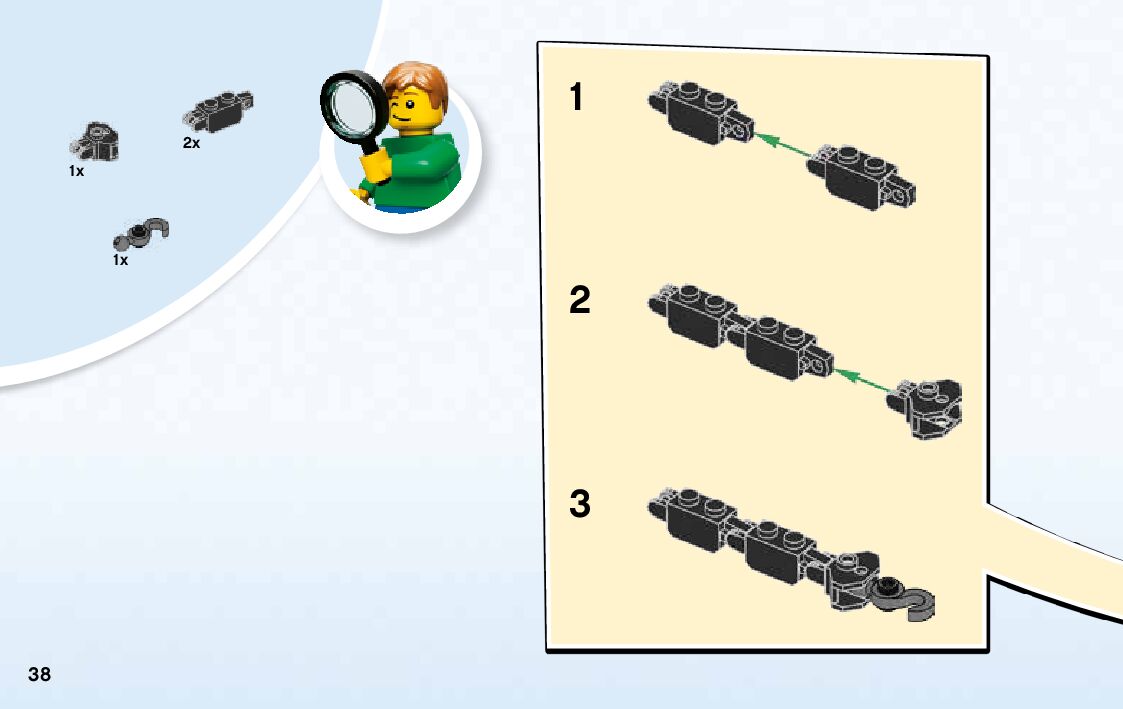 2x

1x

1x

1

2

3

38