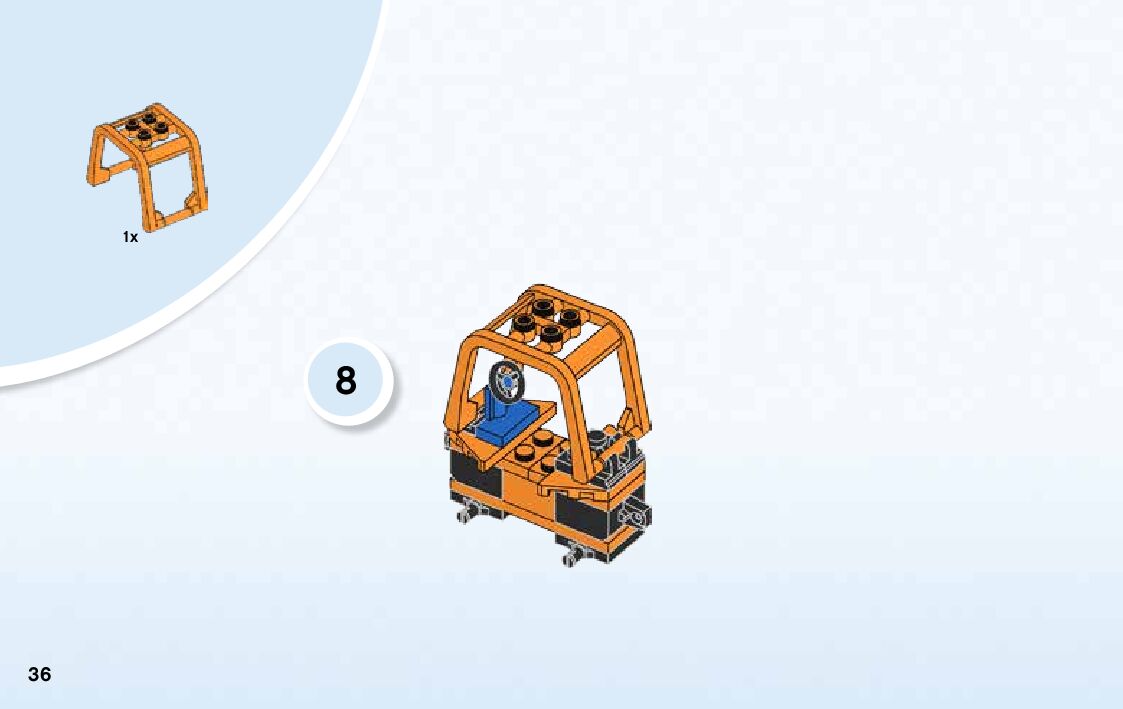 1x

8

36