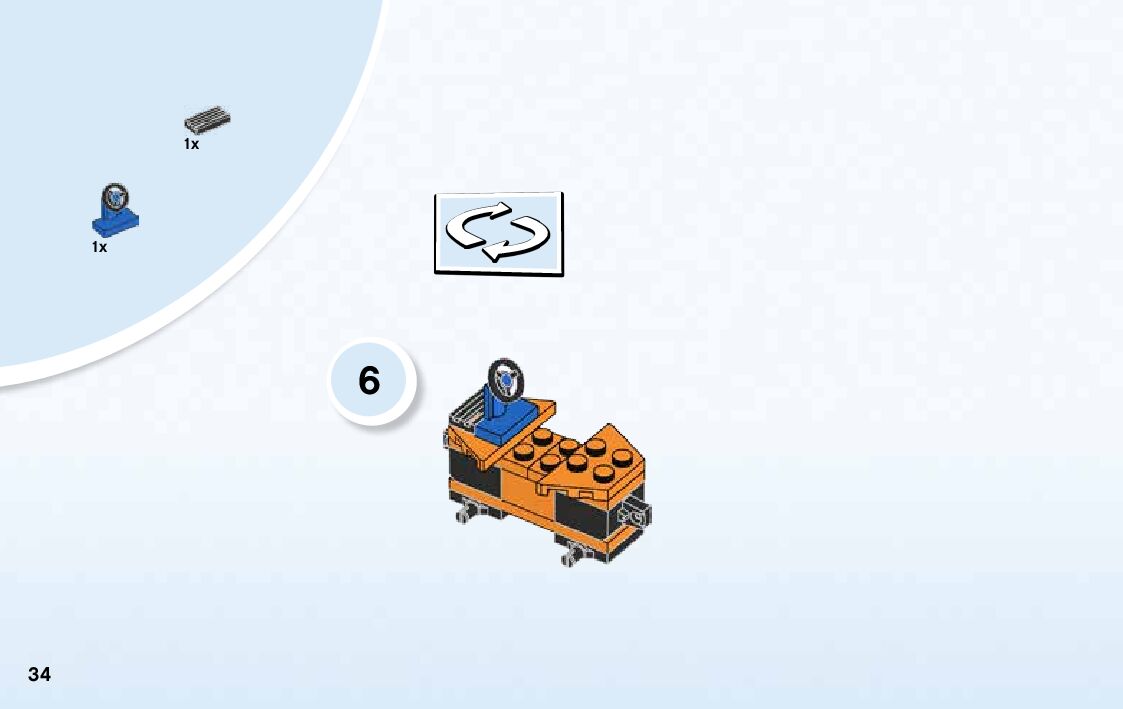 1x

1x

6

34