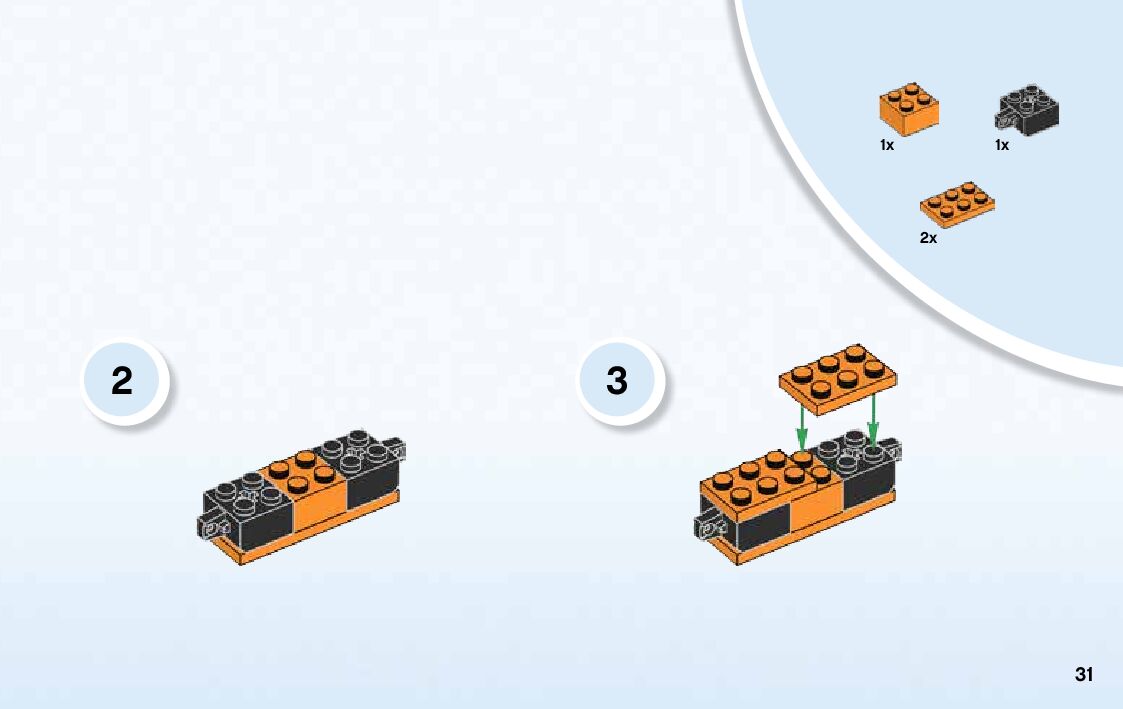 1x
1x
2x

2

3

31