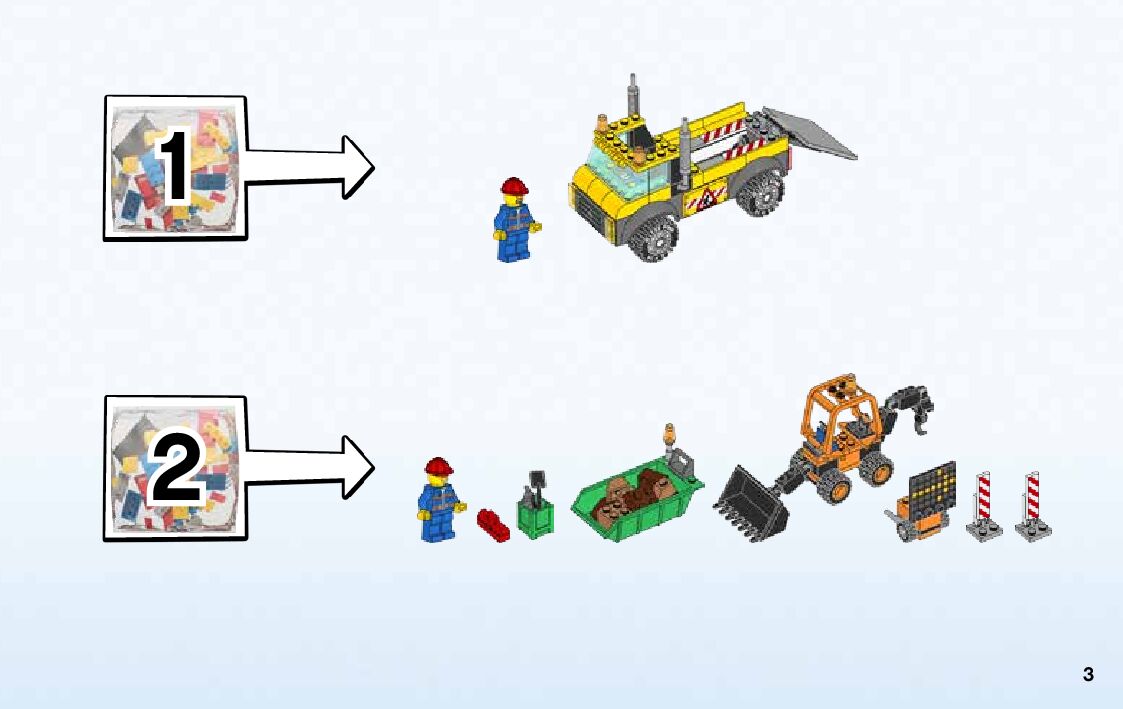 1

2

3