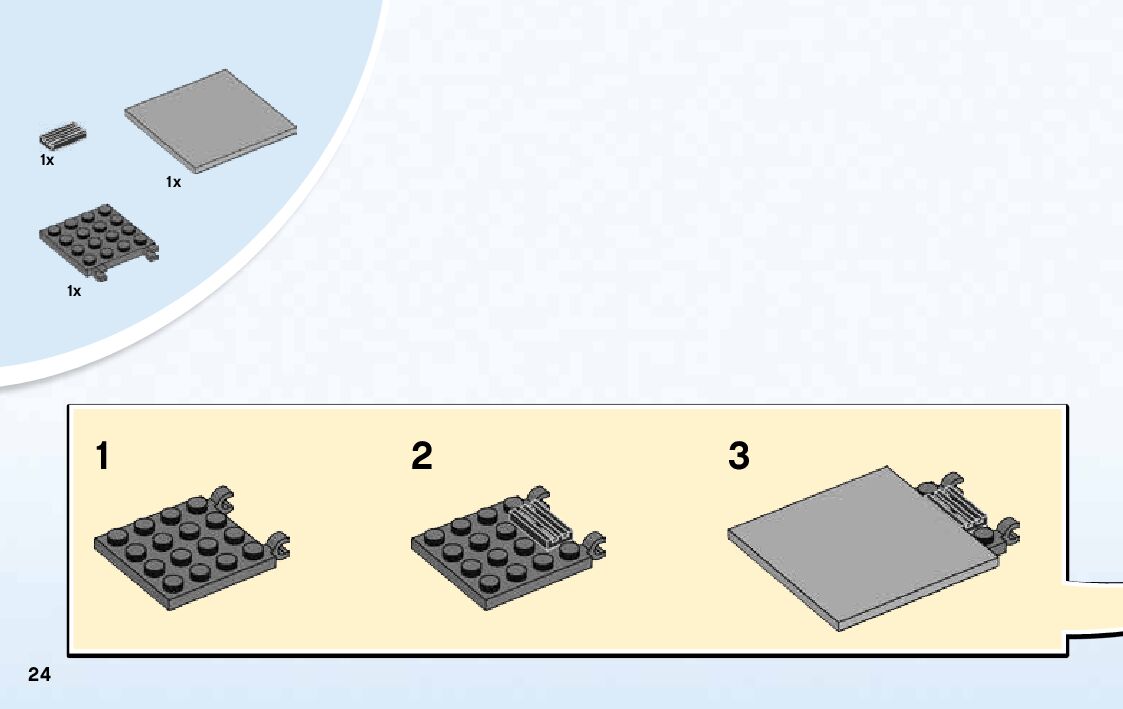 1x

1x

1x

1

2

3

24