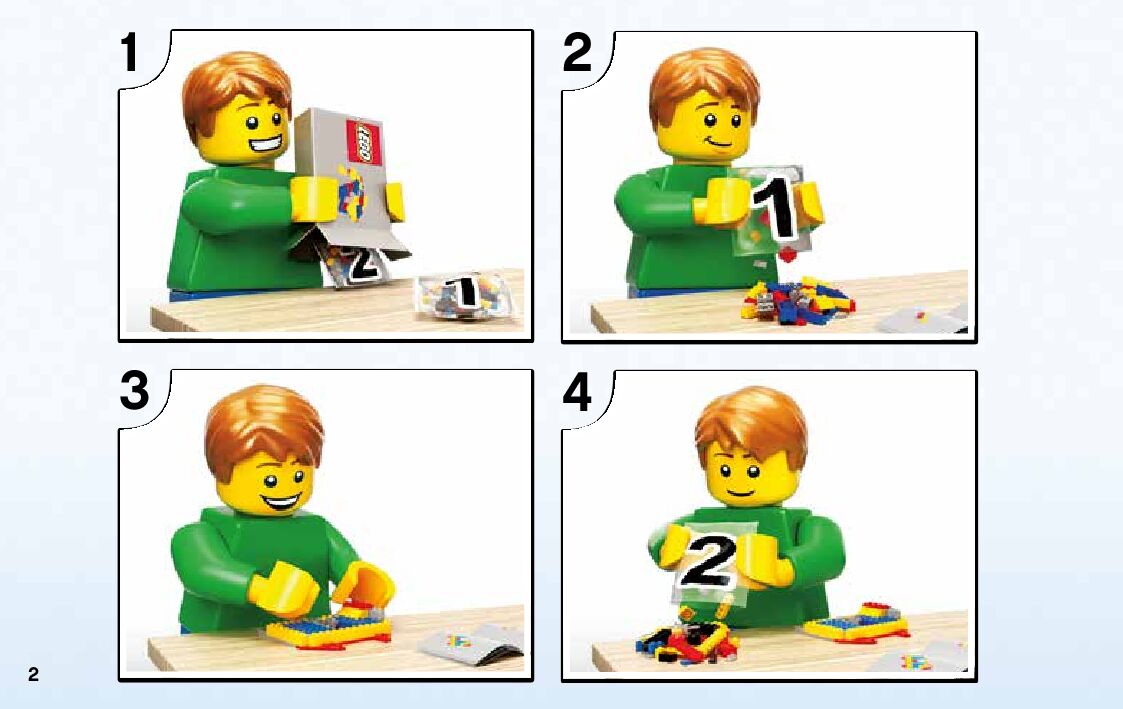 1

LEGO

2

1

2

1

3

4

2

2