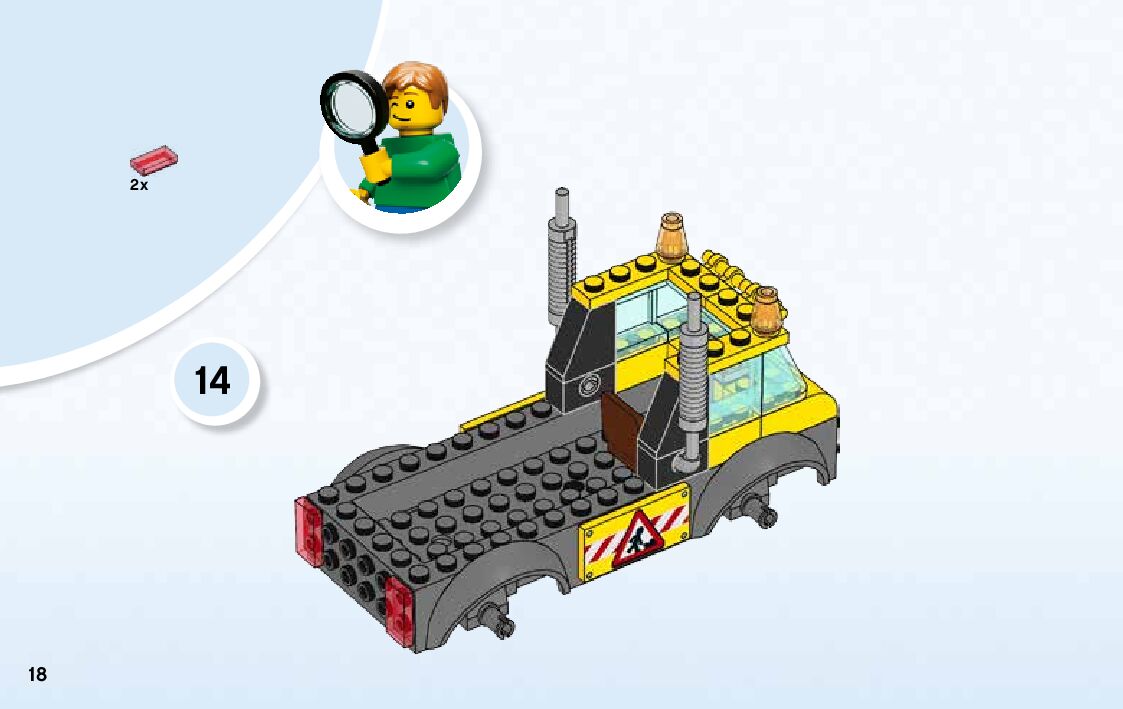 2x

14

18