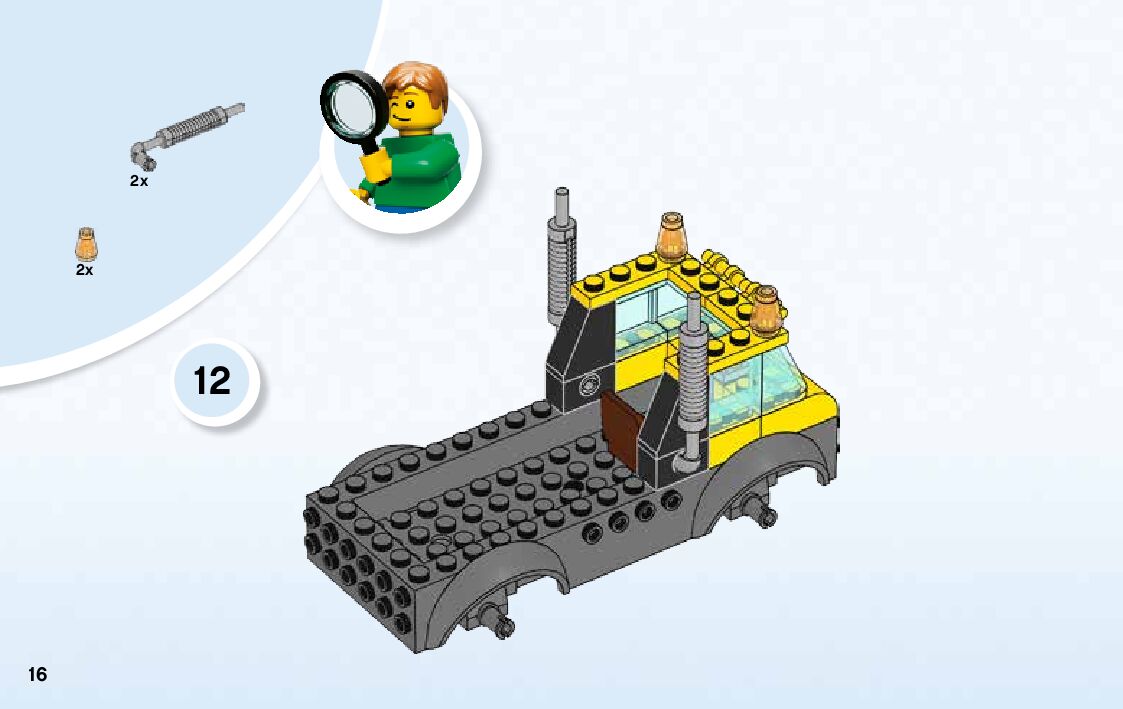 2x

2x

12

16