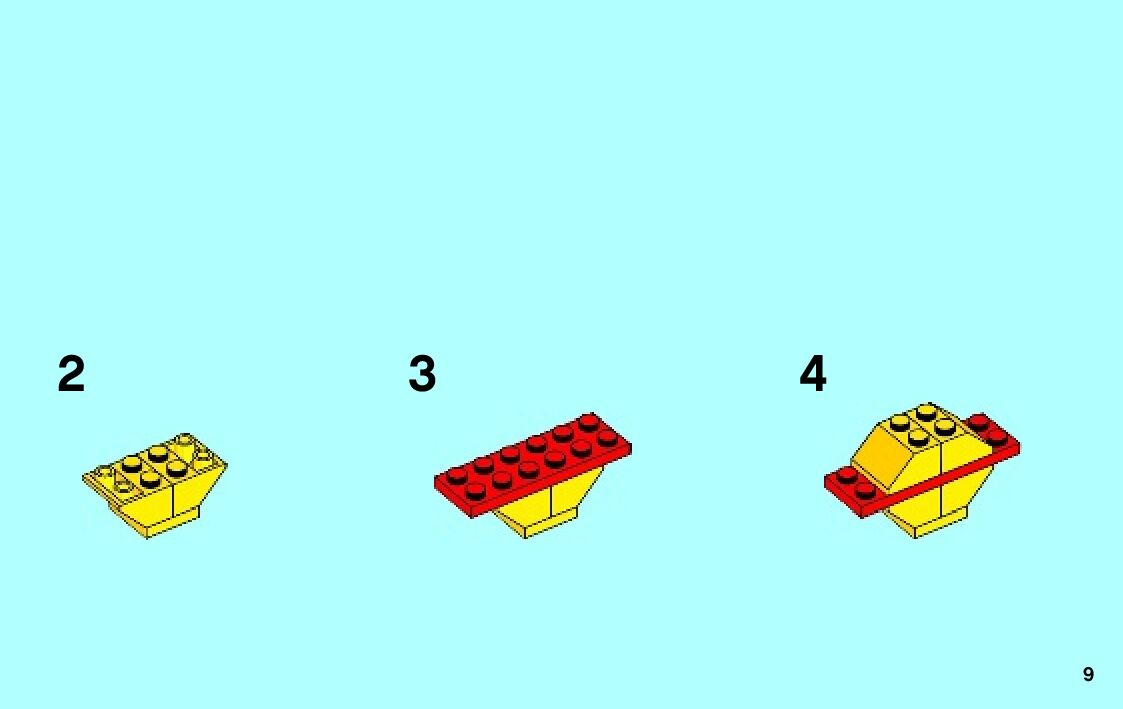 2

3

4

9