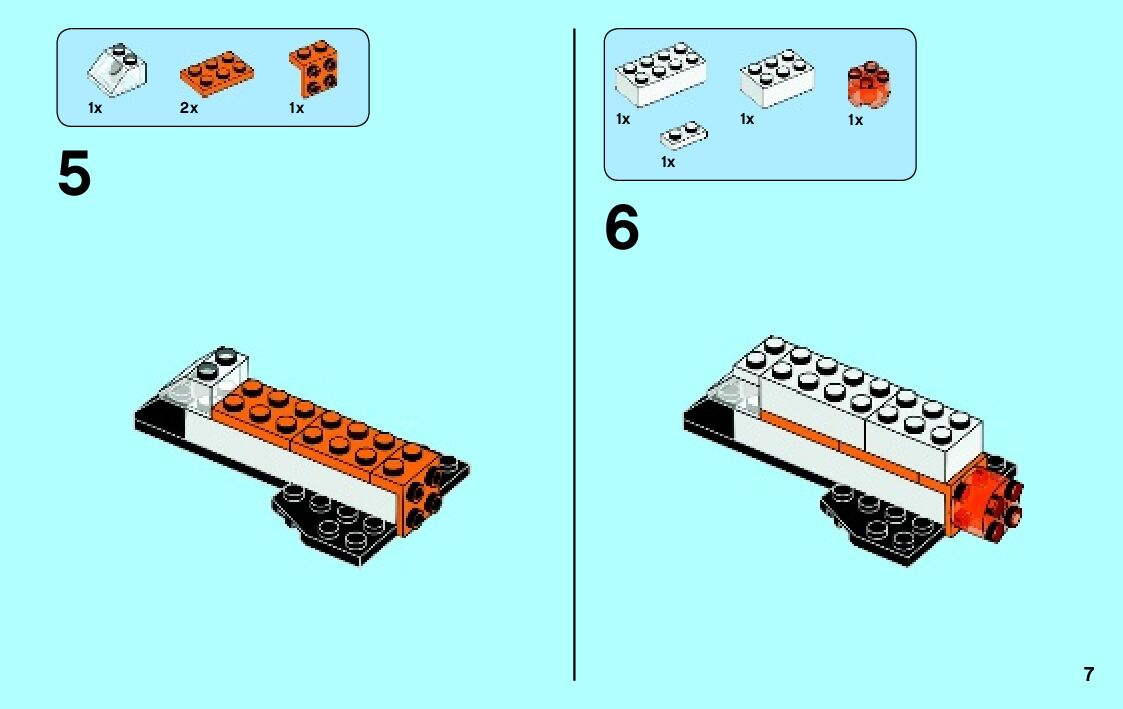 1x 2x 1x

5

1x 1x 1x
1x

6

7