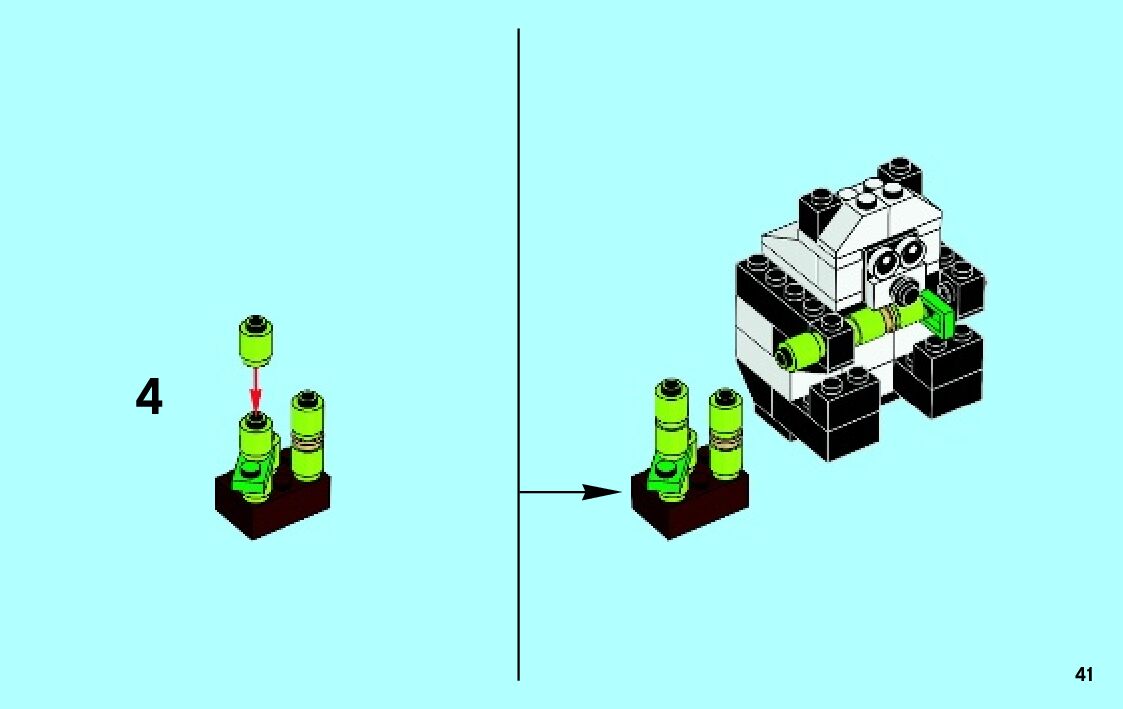 4

41