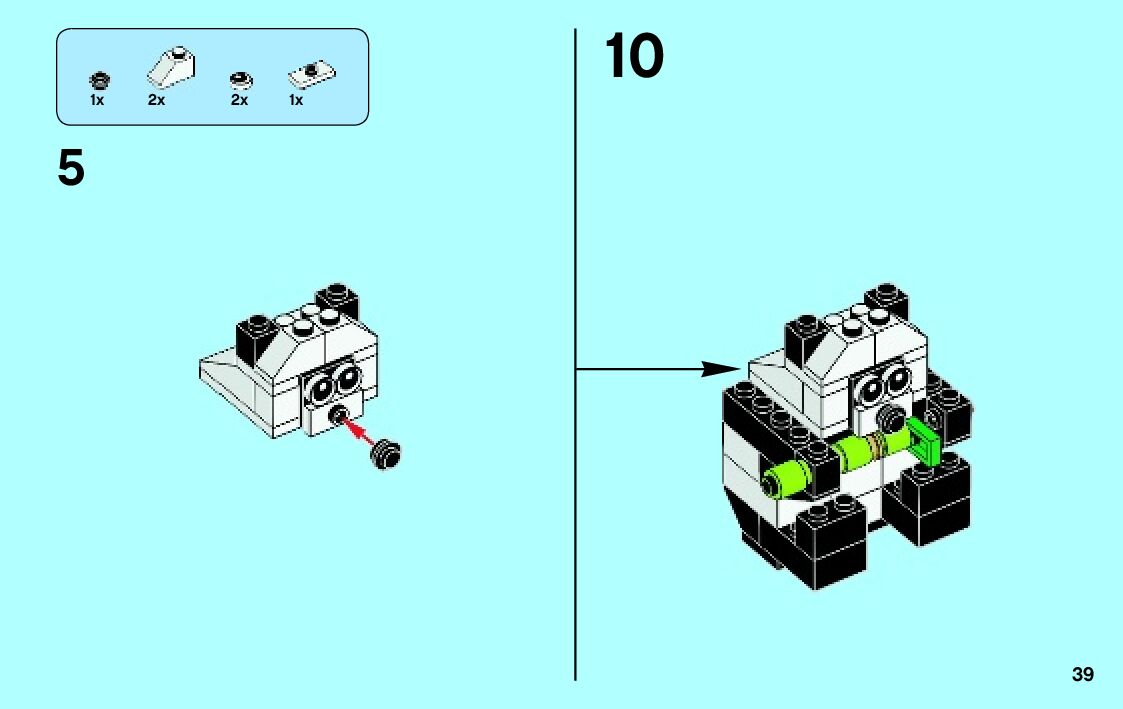 1x 2x 2x 1x

5

10

39