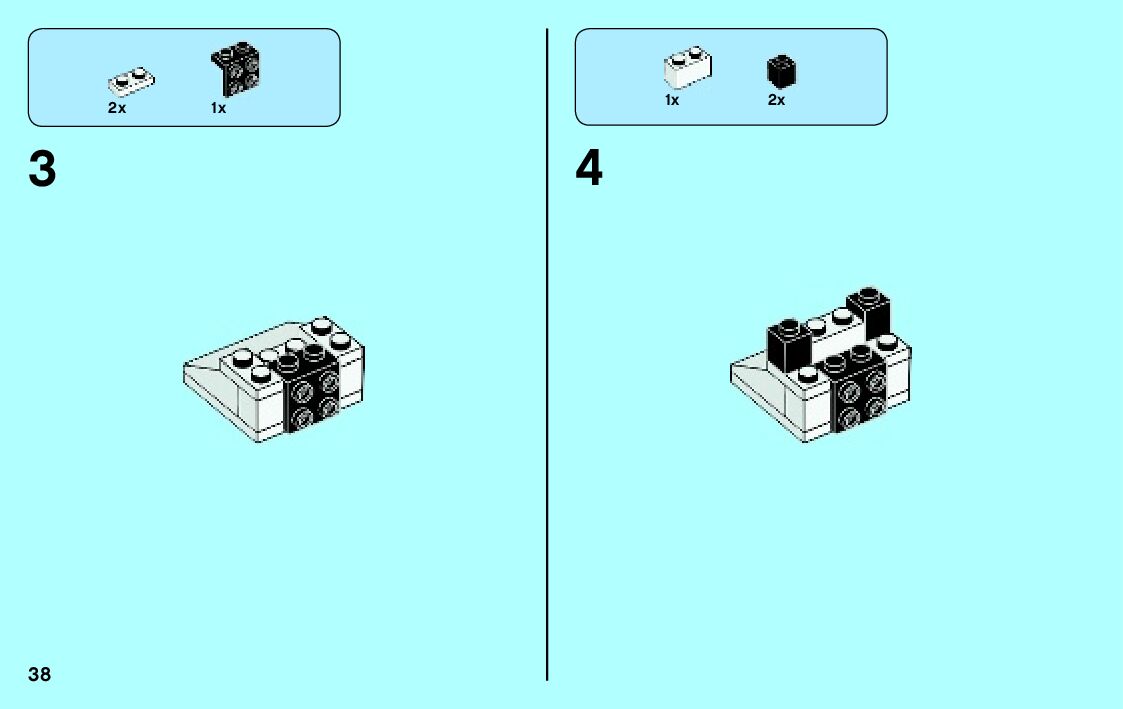 2x 1x

3

38

1x 2x

4