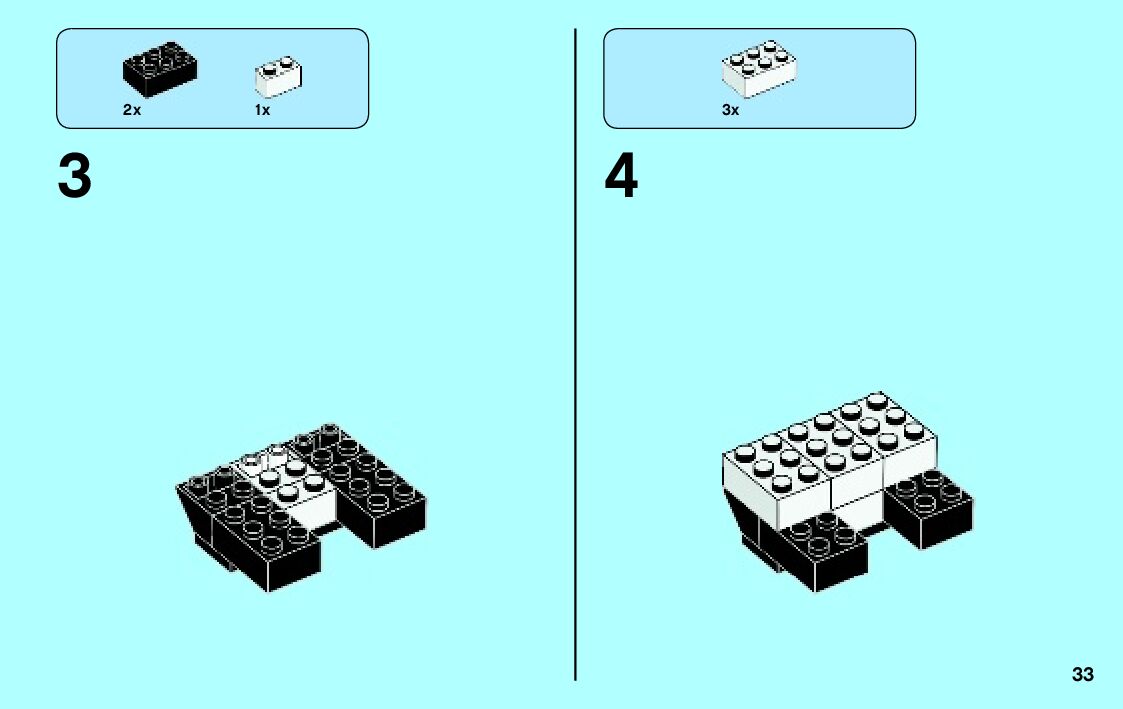 2x 1x

3

3x

4

33