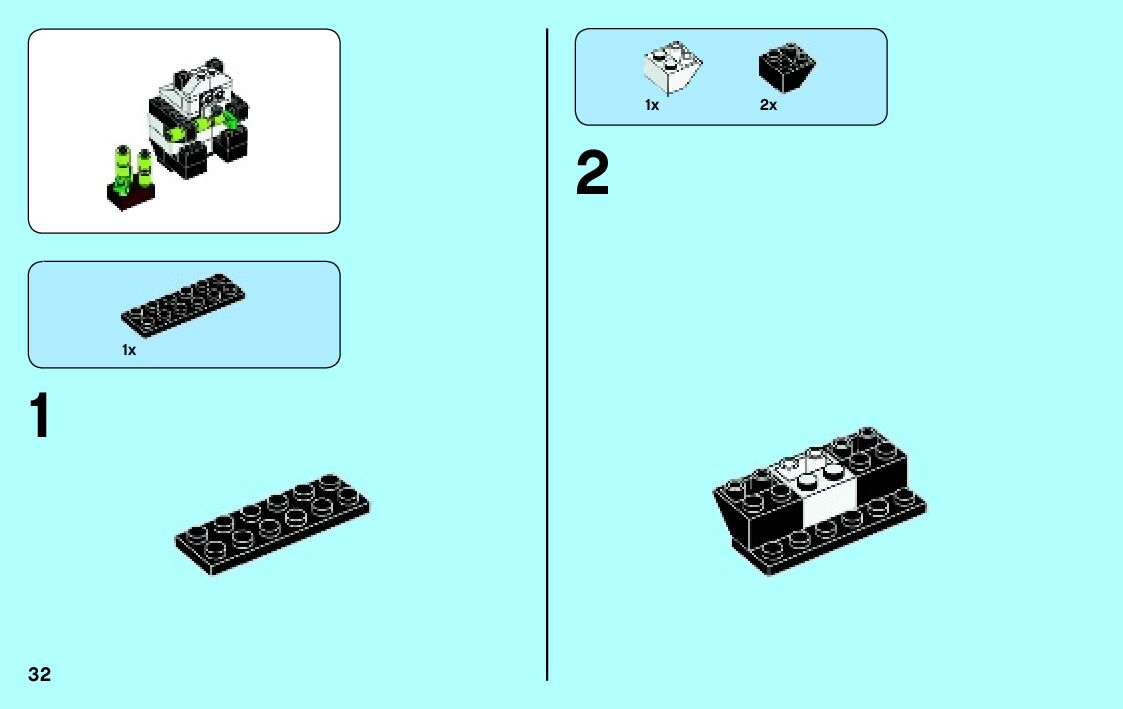 1x

1

32

1x 2x

2