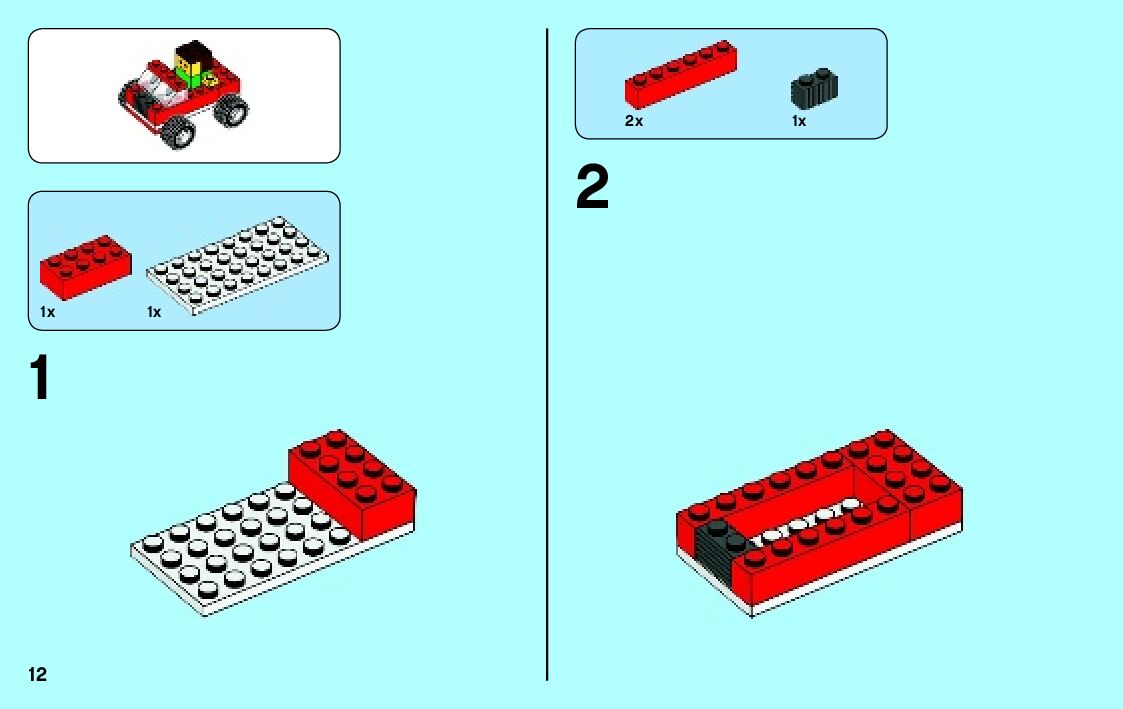 1x

1x

1

12

2x

1x

2