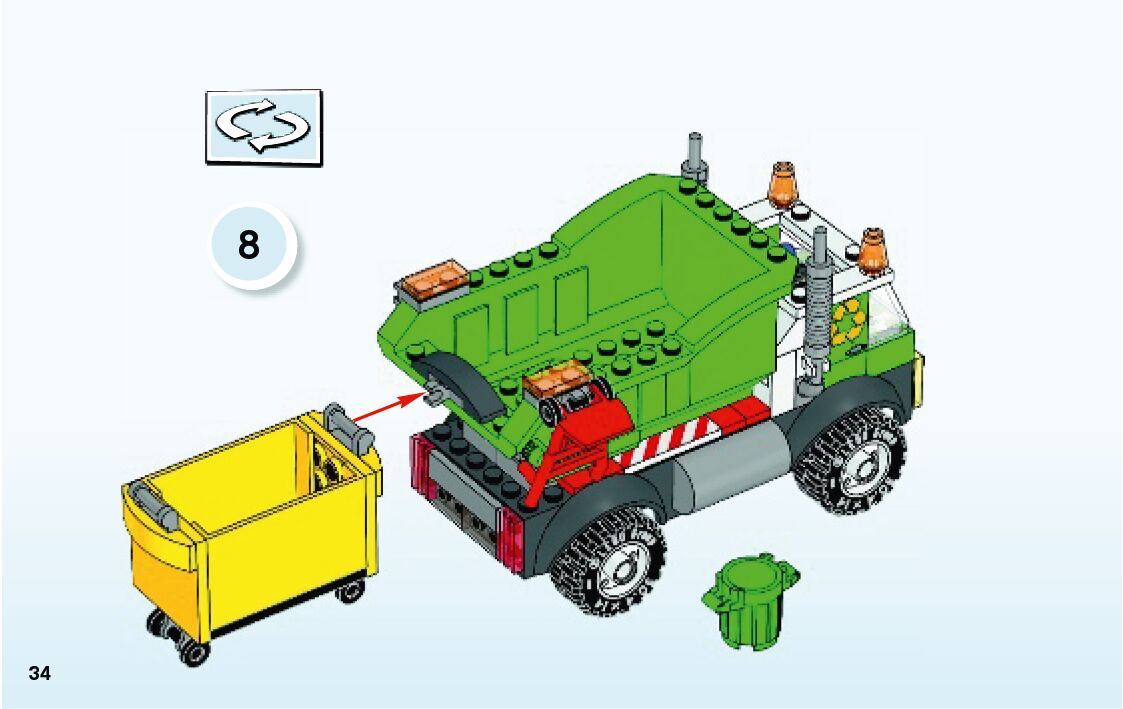 8

34