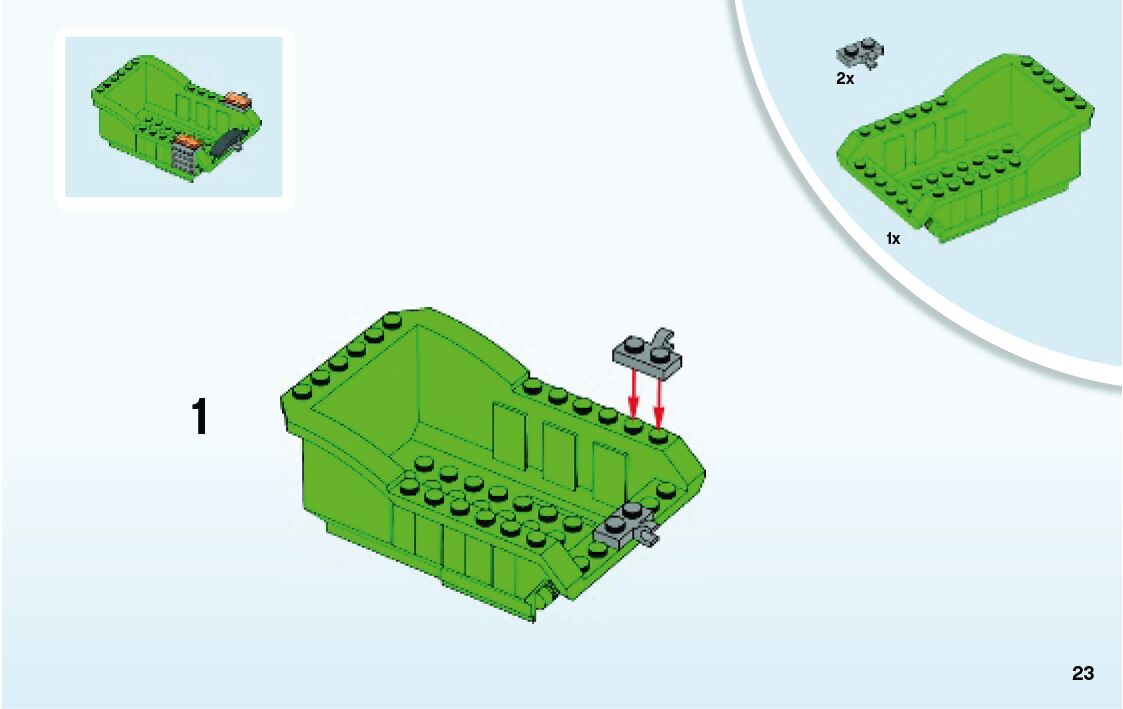 2x

1x

1

23