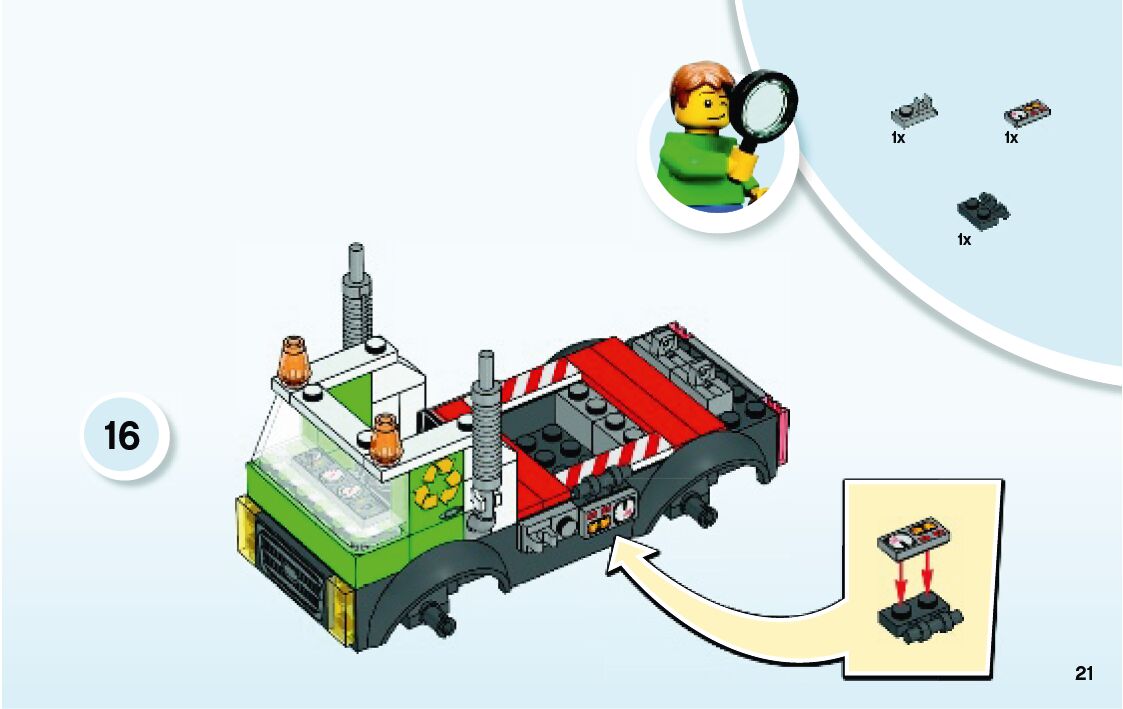 1x
1x
1x
16
21