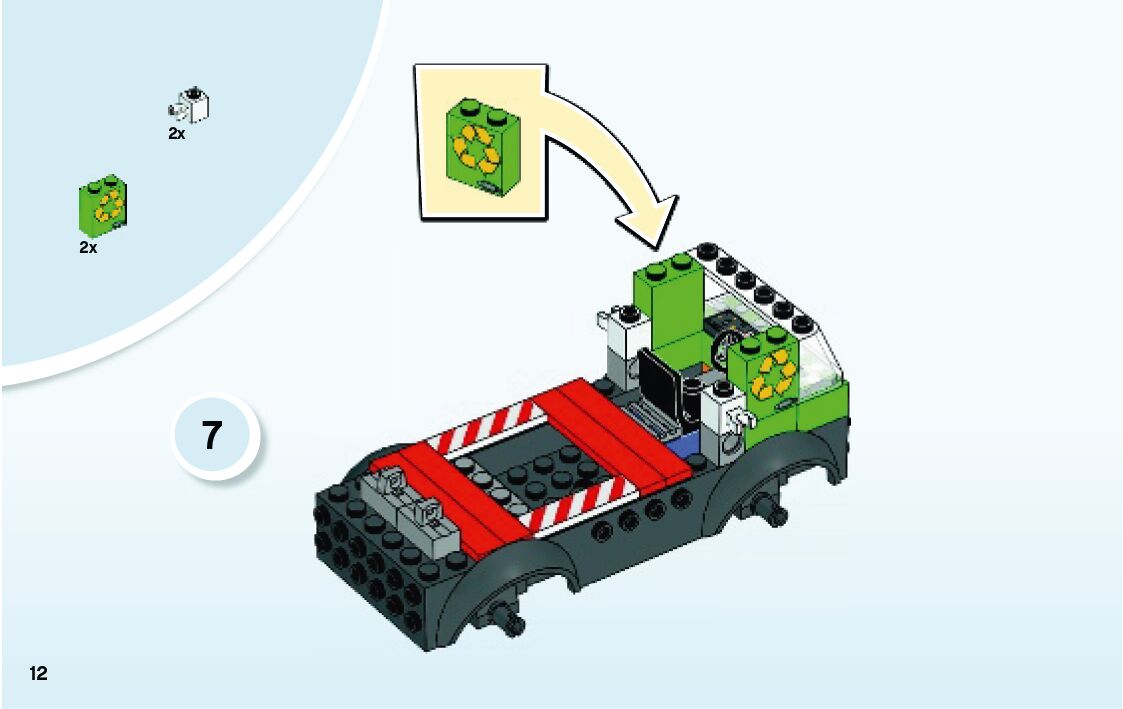 2x

2x

7

12