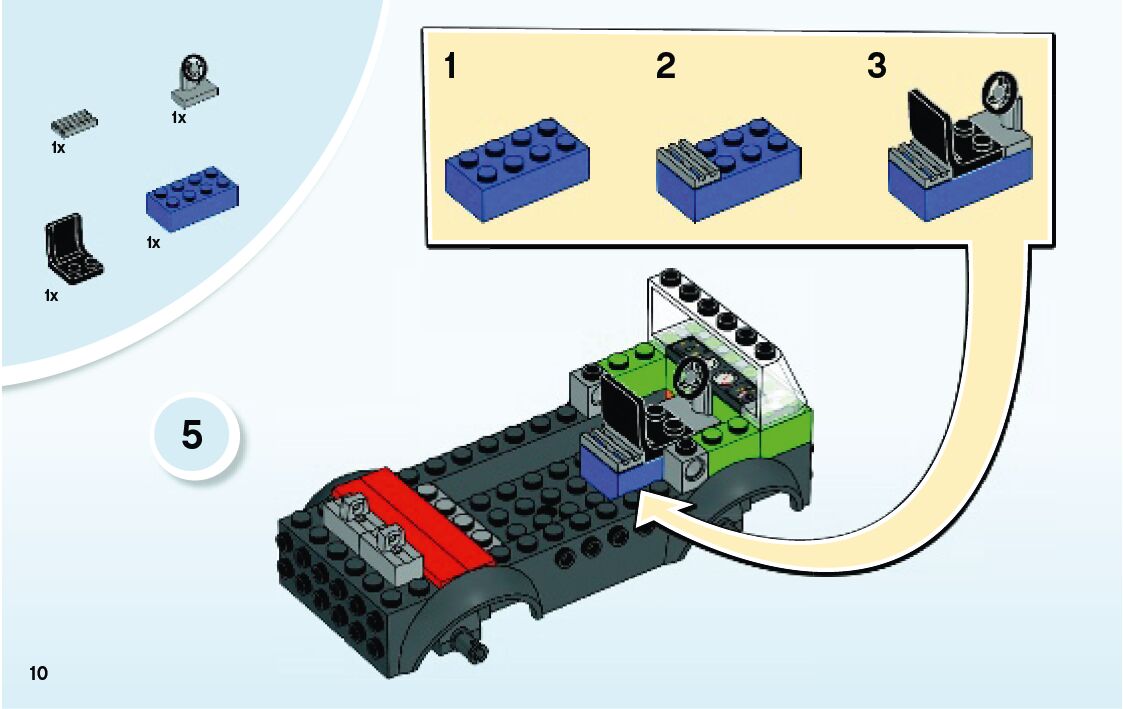 1x

1x

1x

1x

1

2

3

5

10