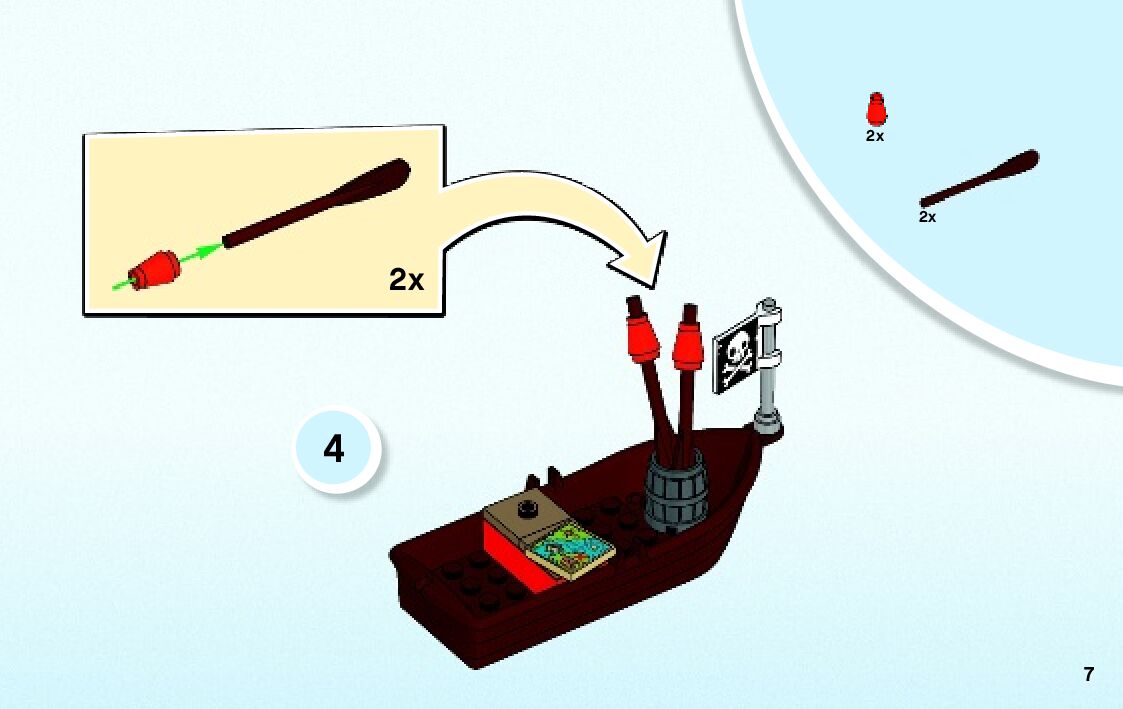 2x

2x

2x

4

7