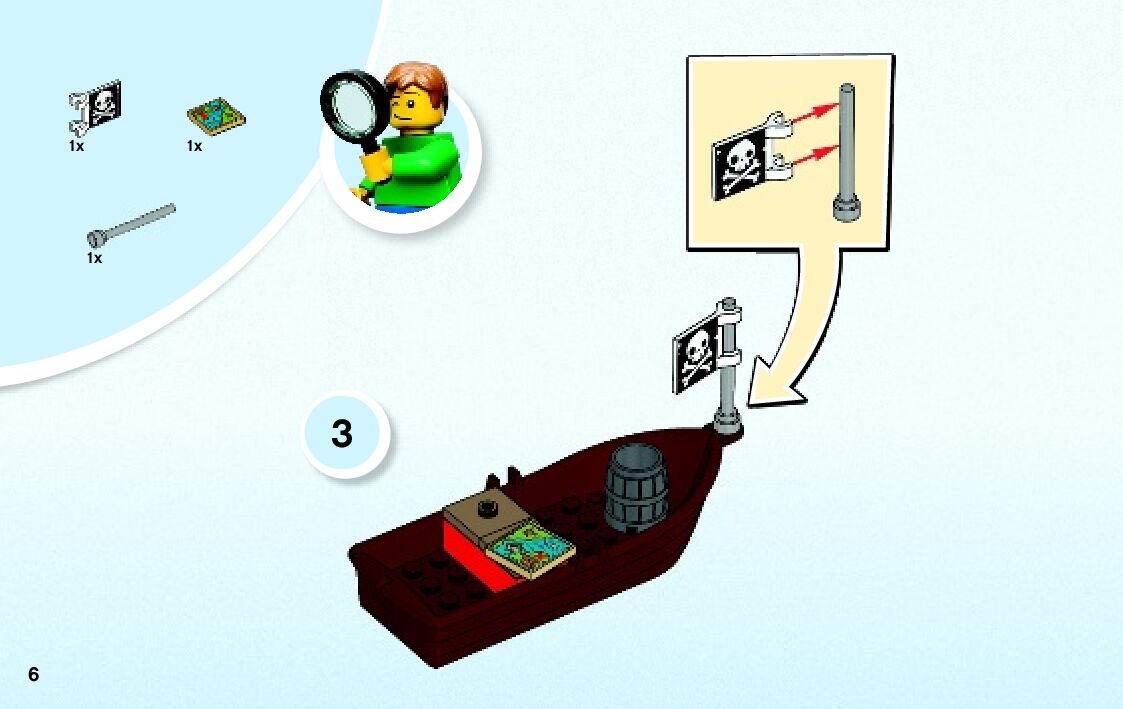 1x
1x
1x

3

6