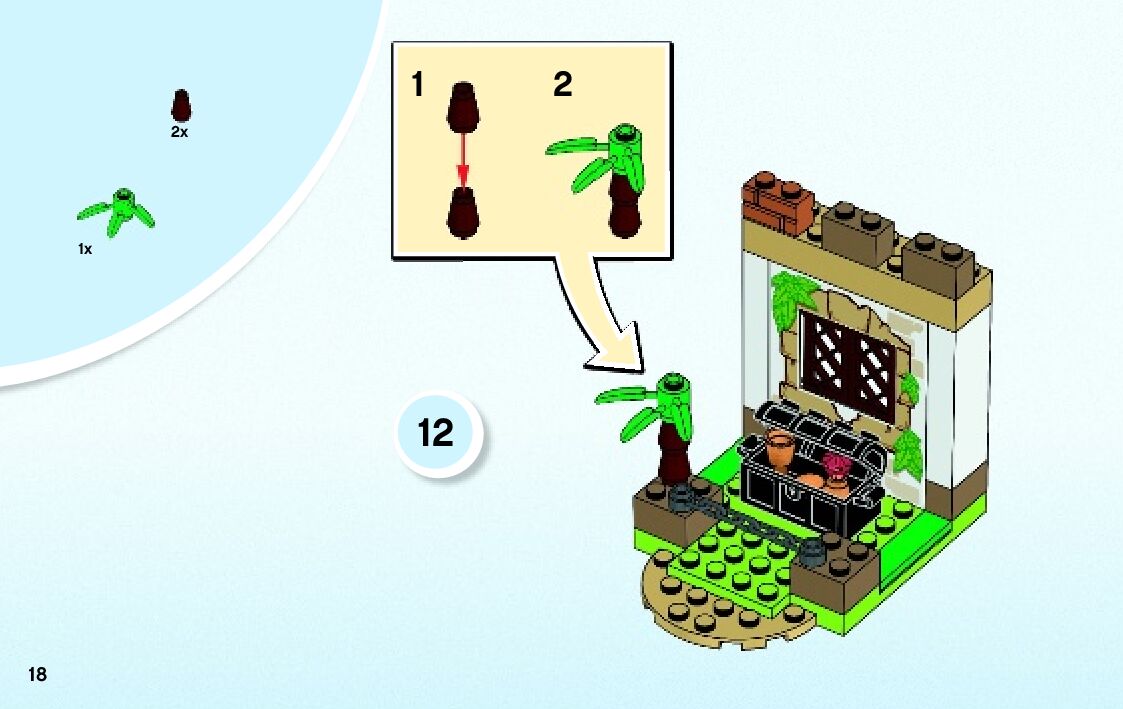 2x

1x

1

2

12

18