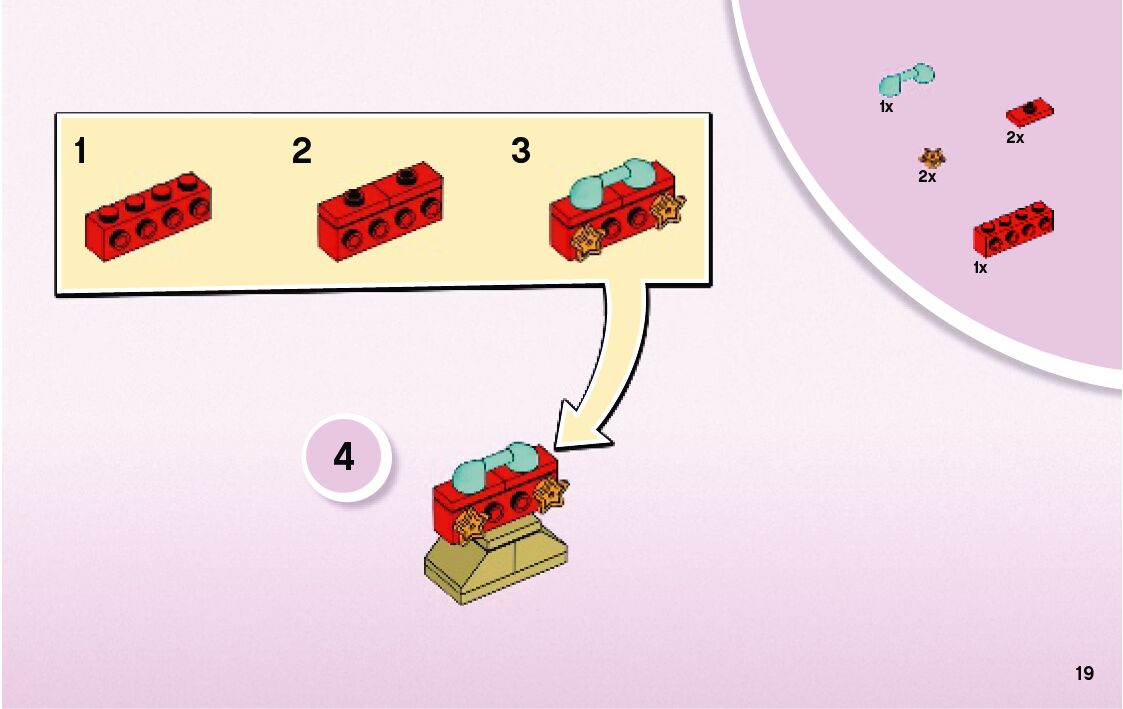 1x

2x

2x

1x

1

2

3

4

19