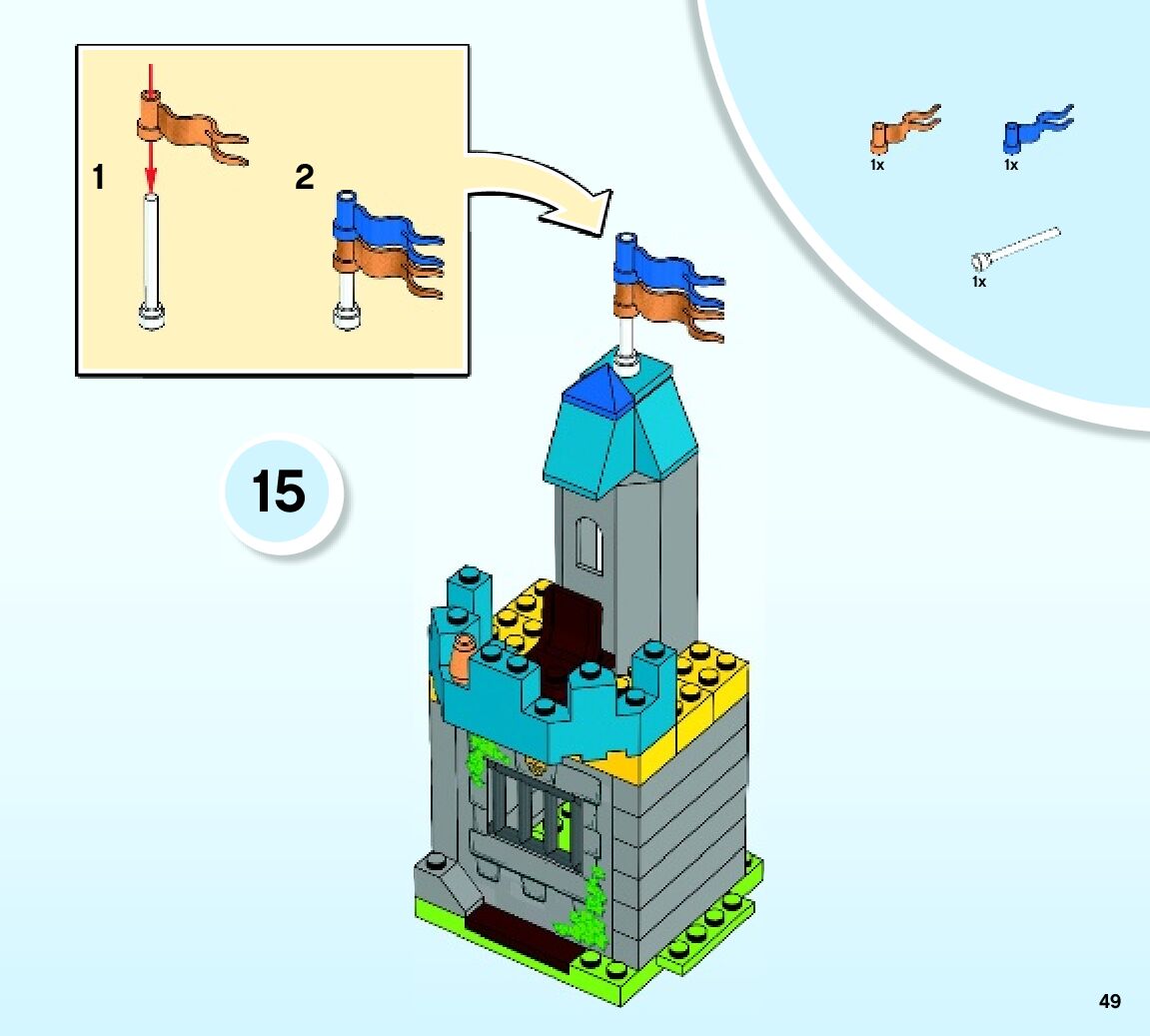 1

2

1x

1x

1x

15

49