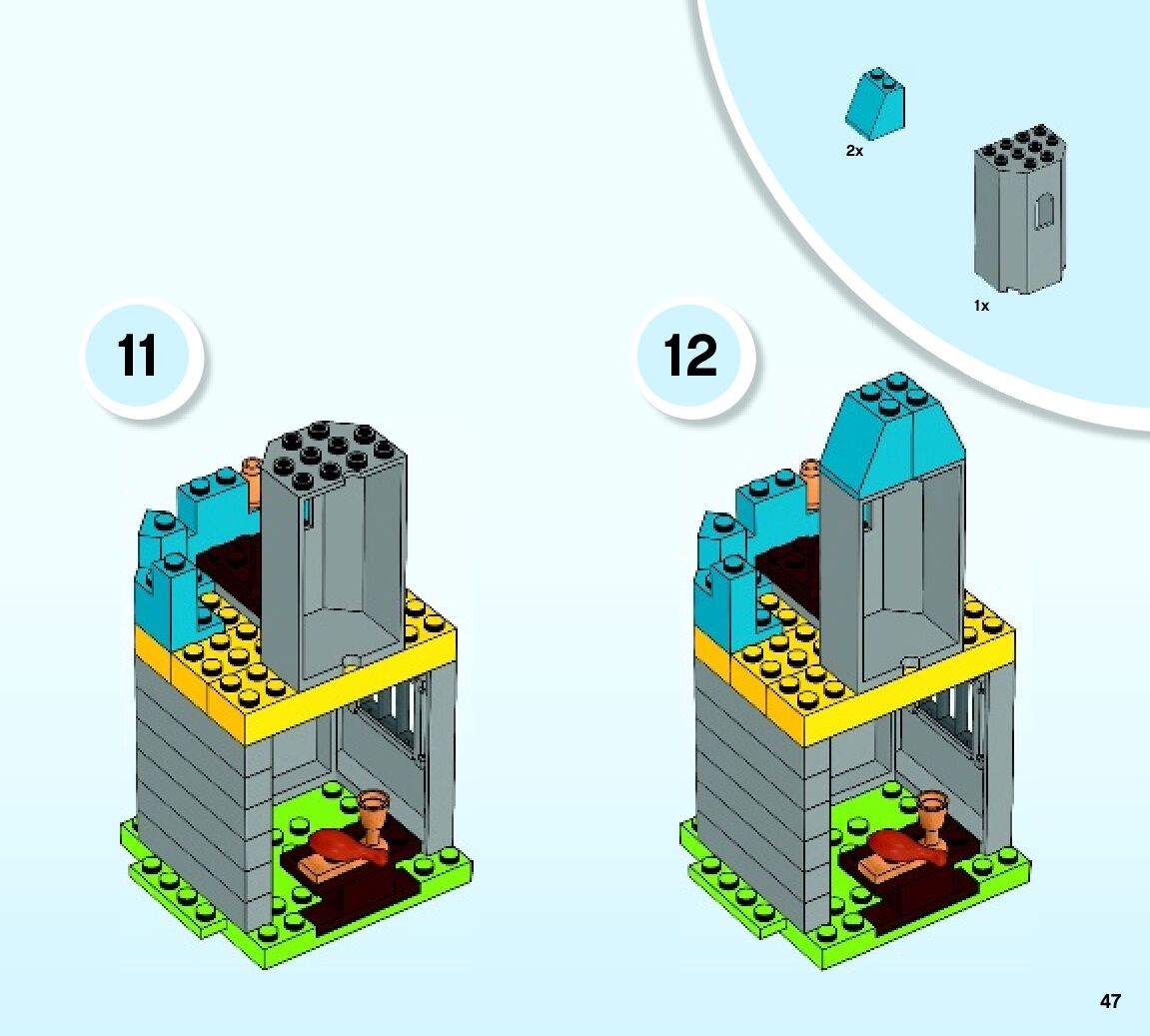 2x

1x

11

12

47