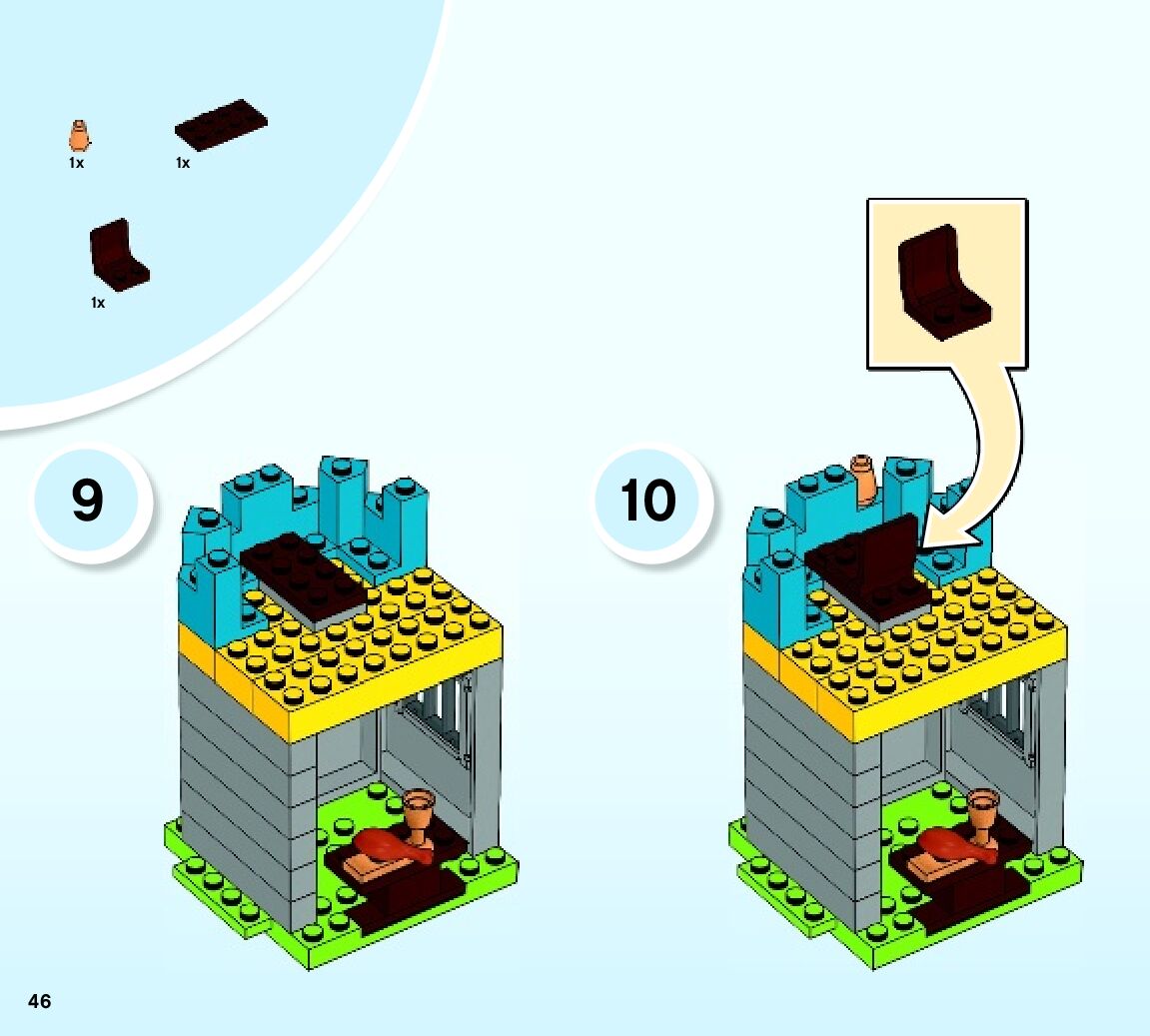 1x
1x
1x

9

10

46