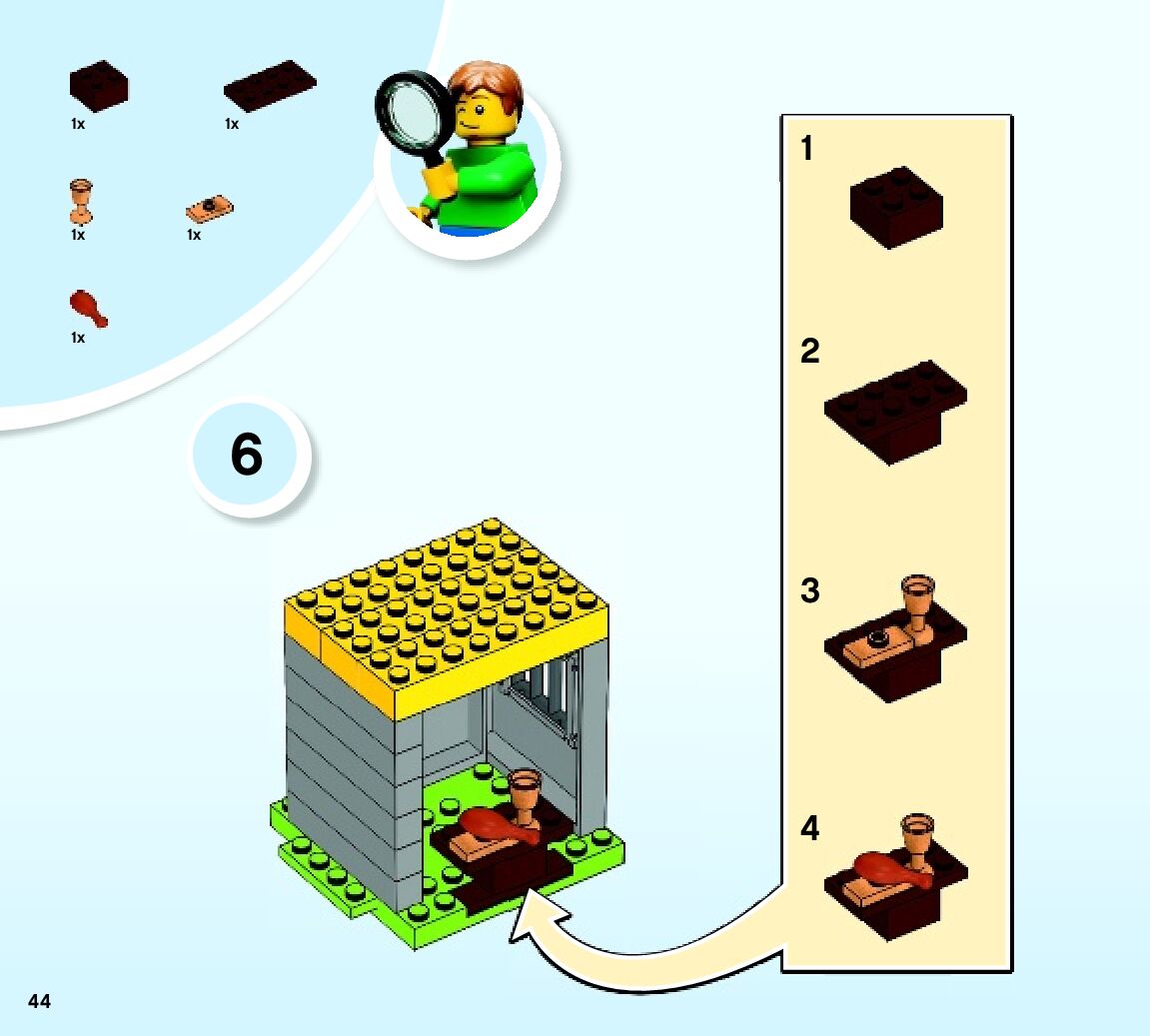 1x
1x
1x
1x
1x

6

1
2
3
4

44