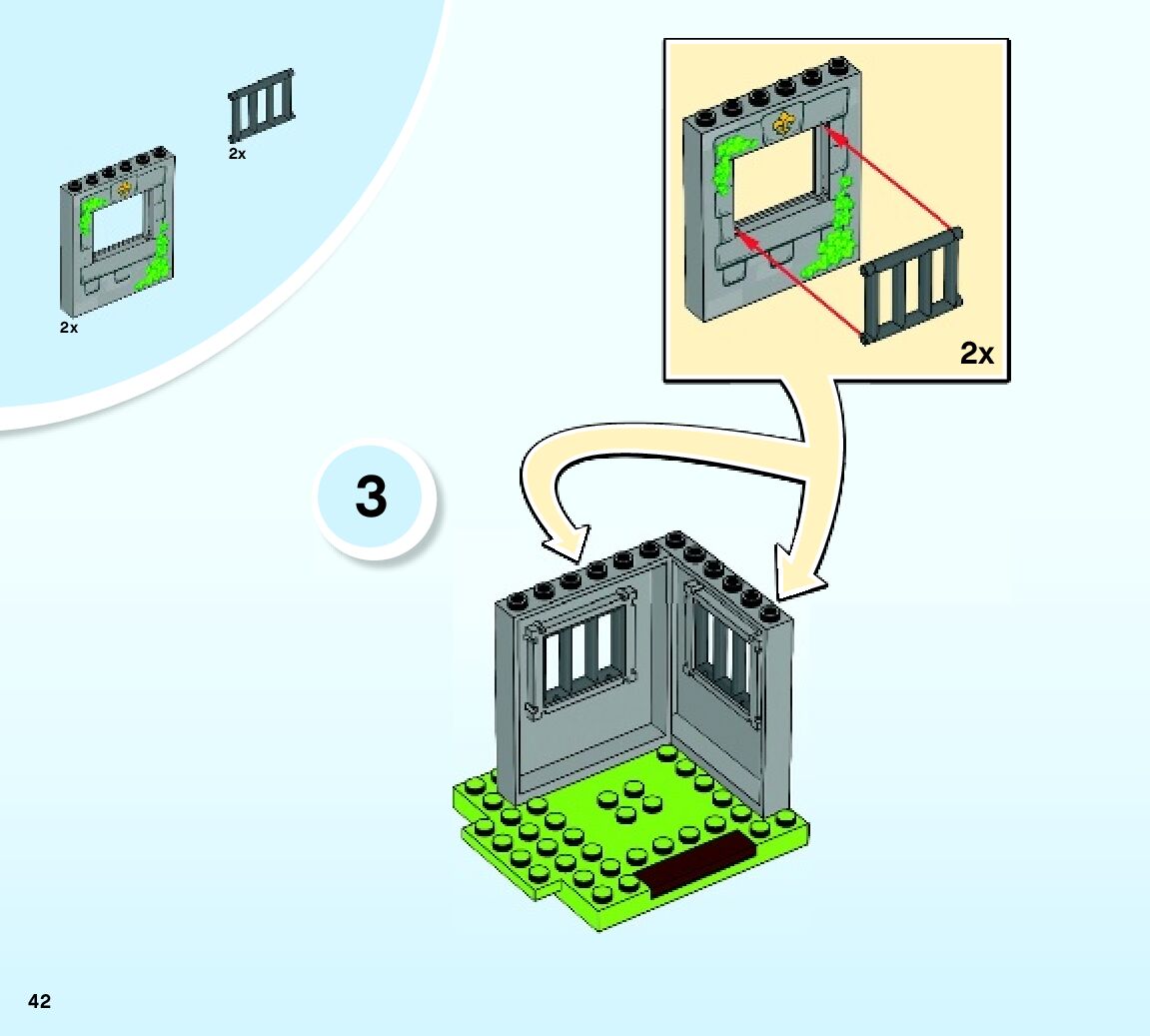 2x

2x

2x

3

42