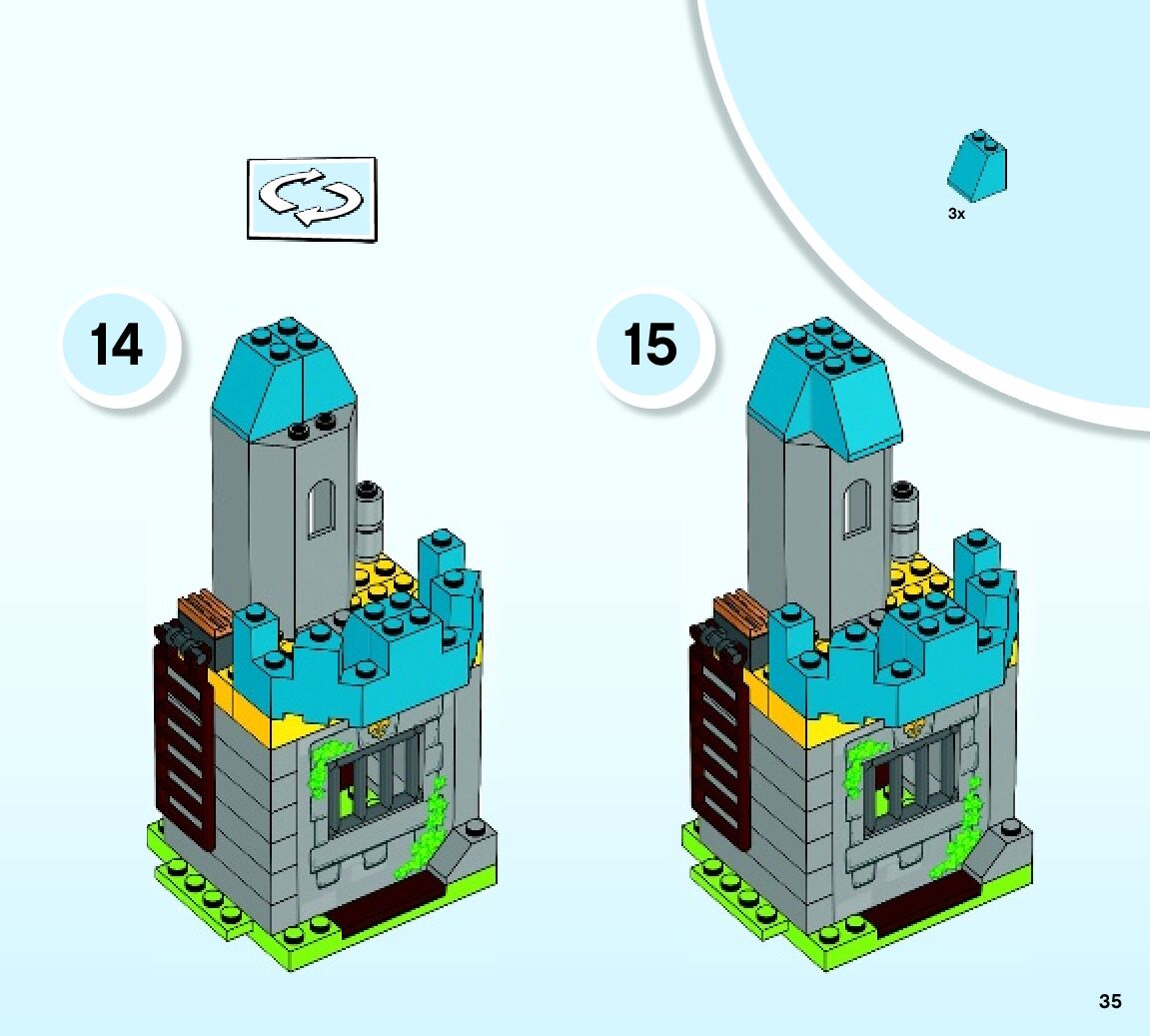 3x

14

15

35